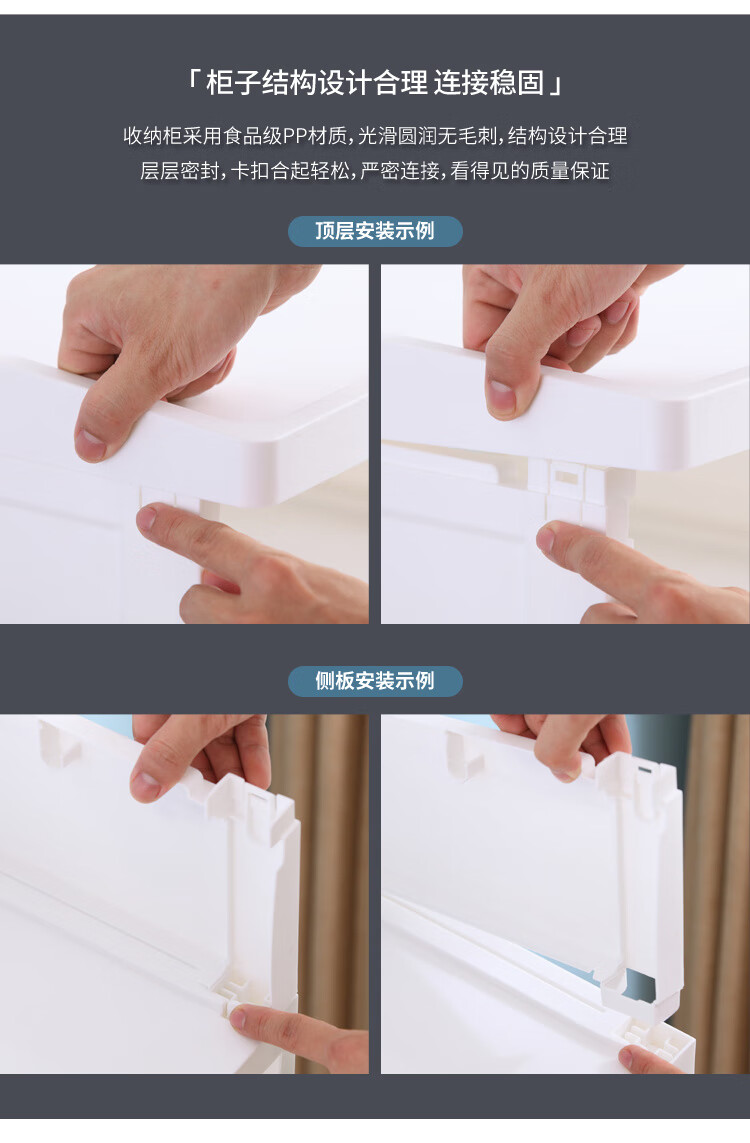 「柜子结构设计合理 连接稳固」

收纳柜采用食品级PP材质，光滑圆润无毛刺，结构设计合理
层层密封，卡扣合起轻松，严密连接，看得见的质量保证

顶层安装示例

侧板安装示例