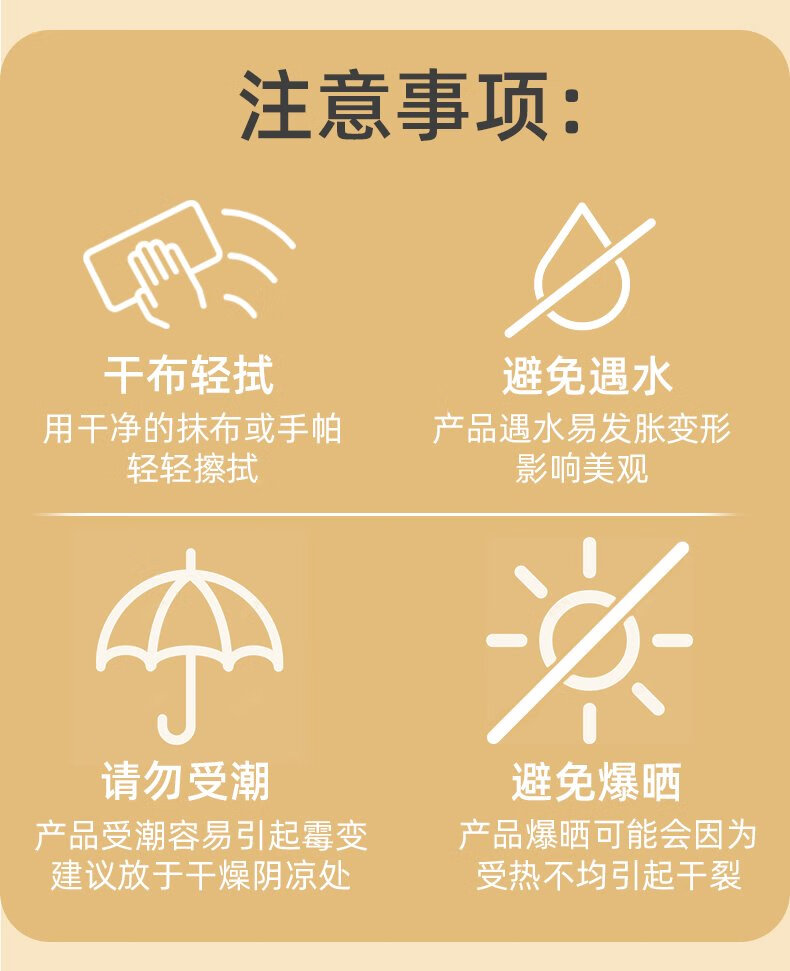 注意事项:

干布轻拭
用干净的抹布或手帕
轻轻擦拭

避免遇水
产品遇水易发胀变形
影响美观

请勿受潮
产品受潮容易引起霉变
建议放于干燥阴凉处

避免爆晒
产品爆晒可能会因为
受热不均引起干裂