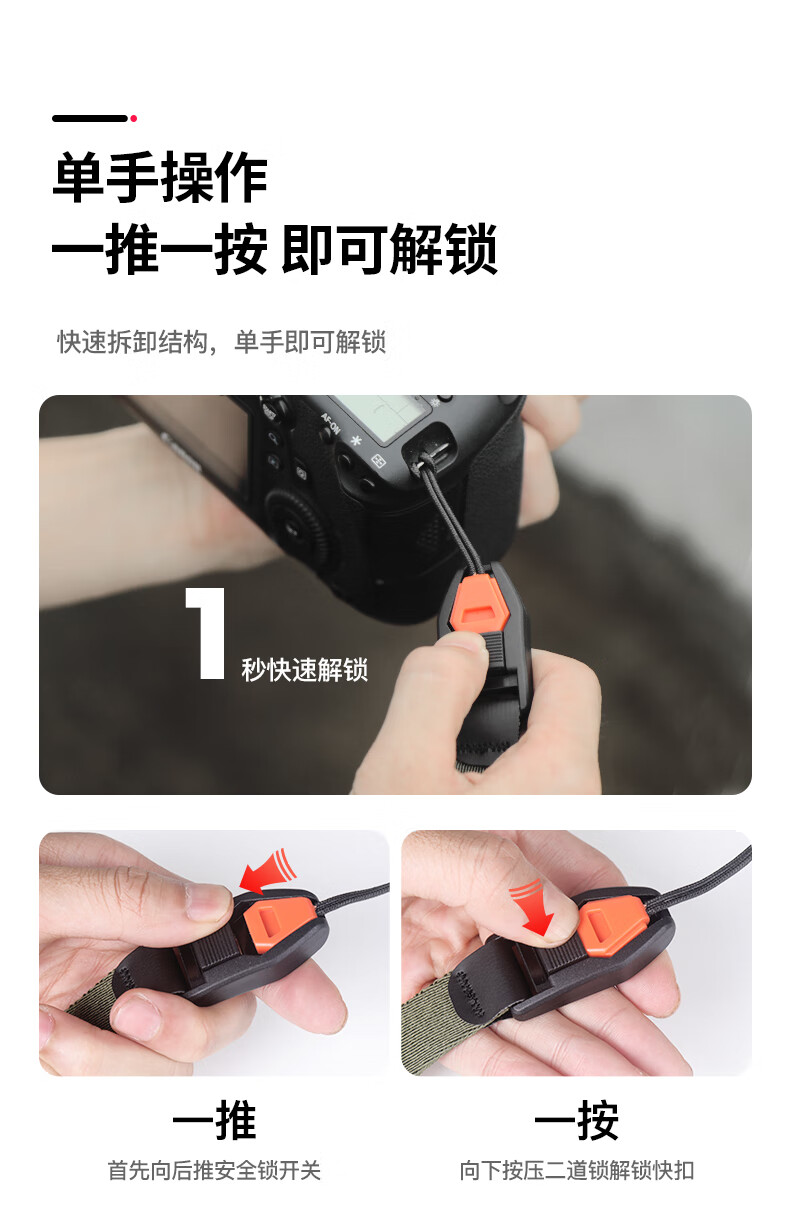 单手操作
一推一按 即可解锁

快速拆卸结构，单手即可解锁

AF-ON

1 秒快速解锁

一推
首先向后推安全锁开关

一按
向下按压二道锁解锁快扣