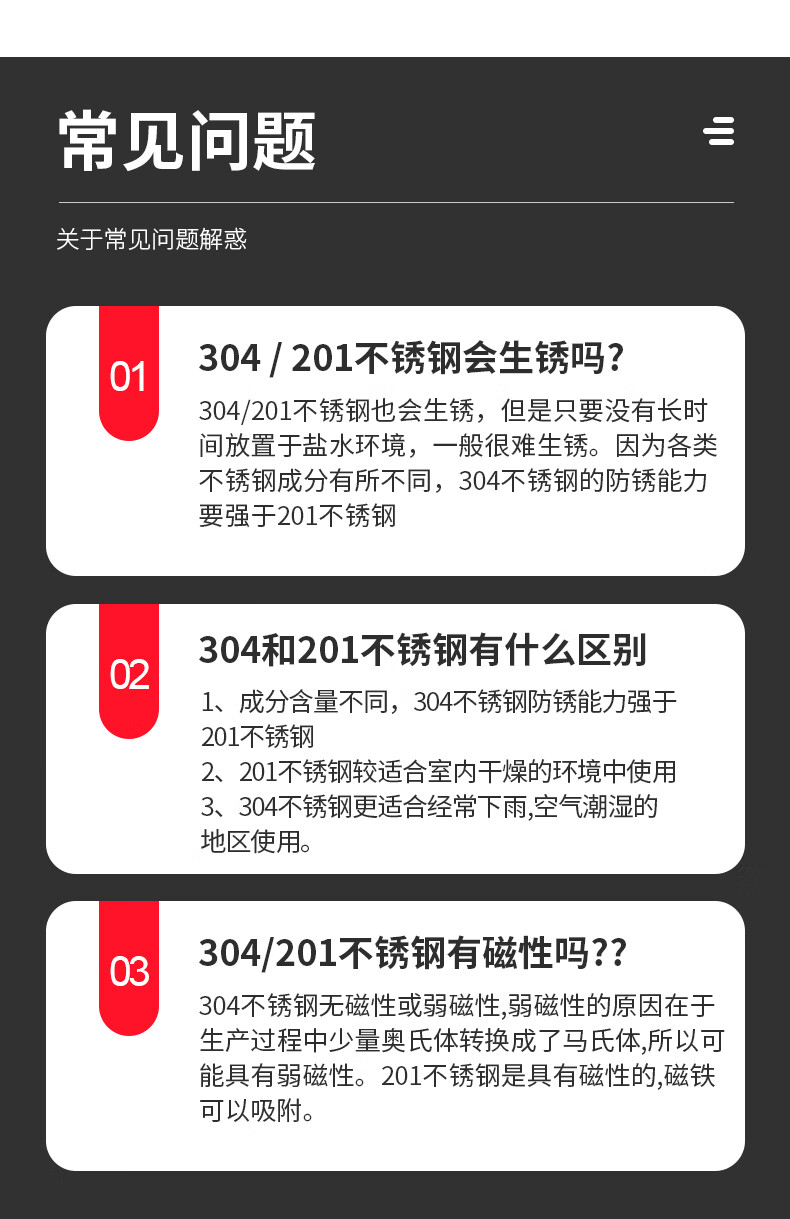 常见问题

关于常见问题解惑

01

304 / 201不锈钢会生锈吗?

304/201不锈钢也会生锈，但是只要没有长时间放置于盐水环境，一般很难生锈。因为各类不锈钢成分有所不同，304不锈钢的防锈能力要强于201不锈钢

02

304和201不锈钢有什么区别

1、成分含量不同，304不锈钢防锈能力强于201不锈钢
2、201不锈钢较适合室内干燥的环境中使用
3、304不锈钢更适合经常下雨,空气潮湿的地区使用。

03

304/201不锈钢有磁性吗??

304不锈钢无磁性或弱磁性,弱磁性的原因在于生产过程中少量奥氏体转换成了马氏体,所以可能具有弱磁性。201不锈钢是具有磁性的,磁铁可以吸附。