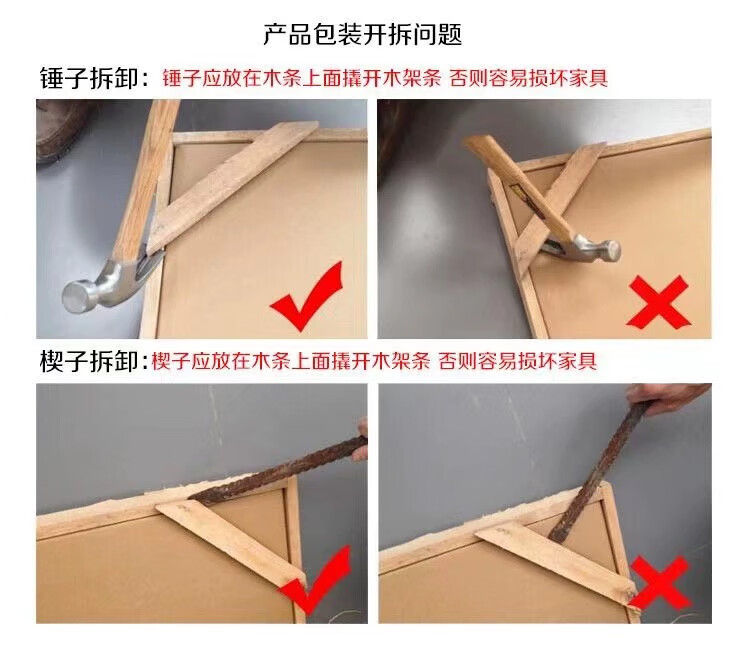 产品包装开拆问题

锤子拆卸：锤子应放在木条上面撬开木架条 否则容易损坏家具

楔子拆卸：楔子应放在木条上面撬开木架条 否则容易损坏家具