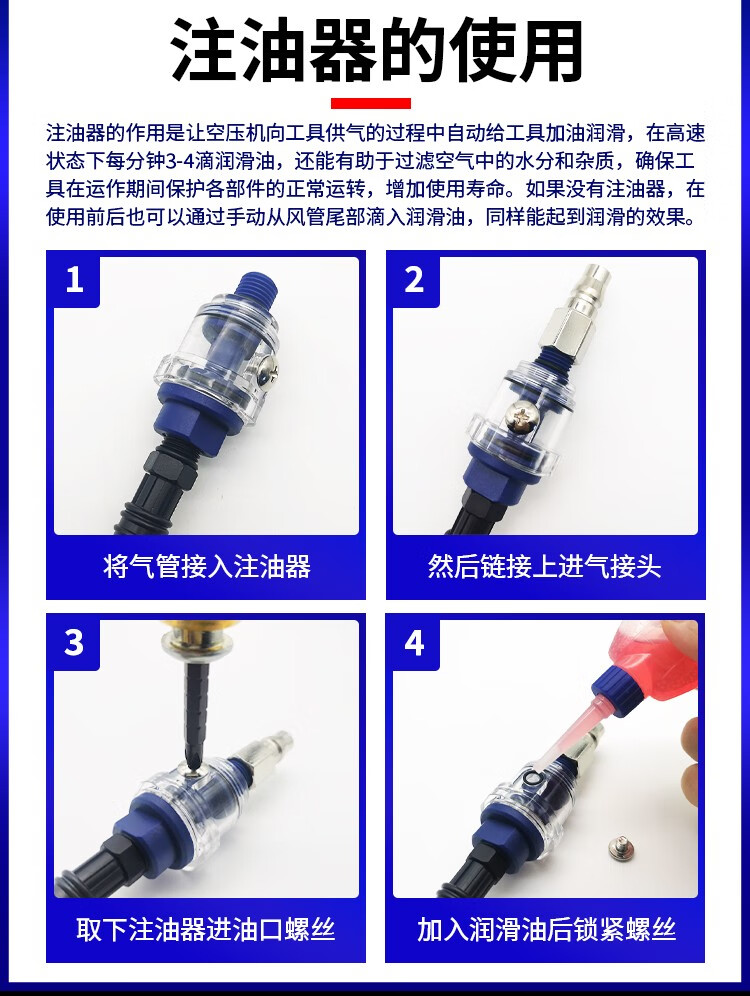 注油器的使用

注油器的作用是让空压机向工具供气的过程中自动给工具加油润滑，在高速状态下每分钟3-4滴润滑油，还能有助于过滤空气中的水分和杂质，确保工具在运作期间保护各部件的正常运转，增加使用寿命。如果没有注油器，在使用前后也可以通过手动从风管尾部滴入润滑油，同样能起到润滑的效果。

1
将气管接入注油器

2
然后链接上进气接头

3
取下注油器进油口螺丝

4
加入润滑油后锁紧螺丝