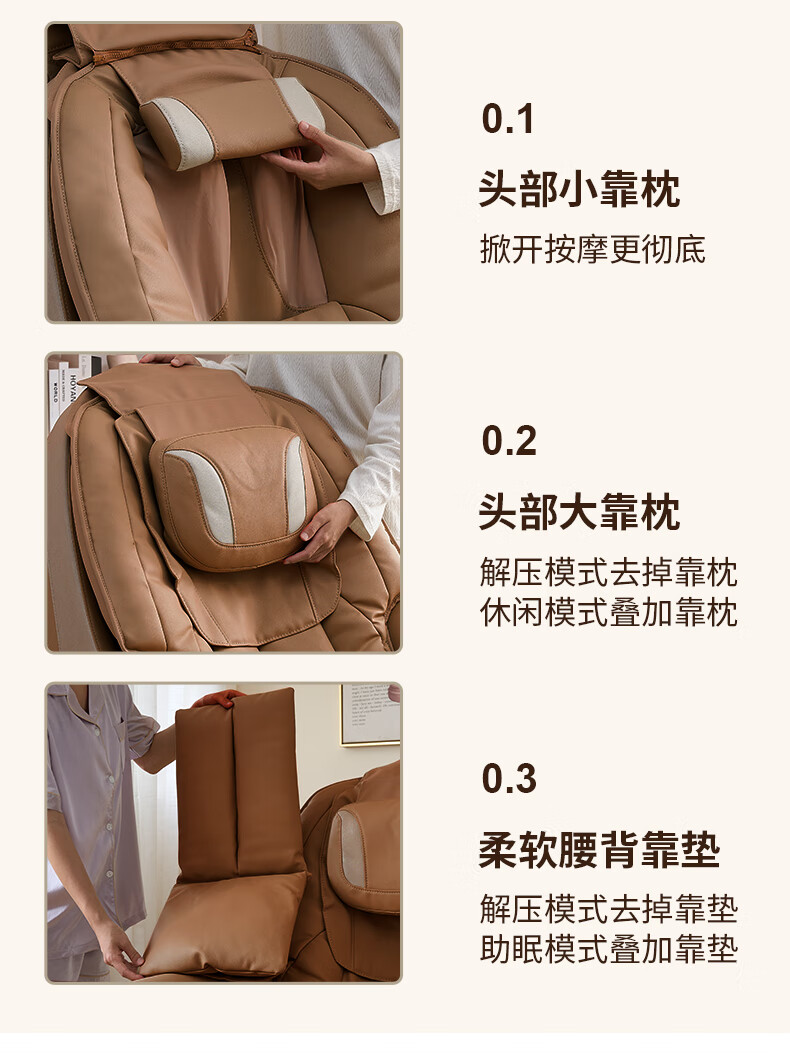 0.1
头部小靠枕
掀开按摩更彻底

0.2
头部大靠枕
解压模式去掉靠枕
休闲模式叠加靠枕

0.3
柔软腰背靠垫
解压模式去掉靠垫
助眠模式叠加靠垫