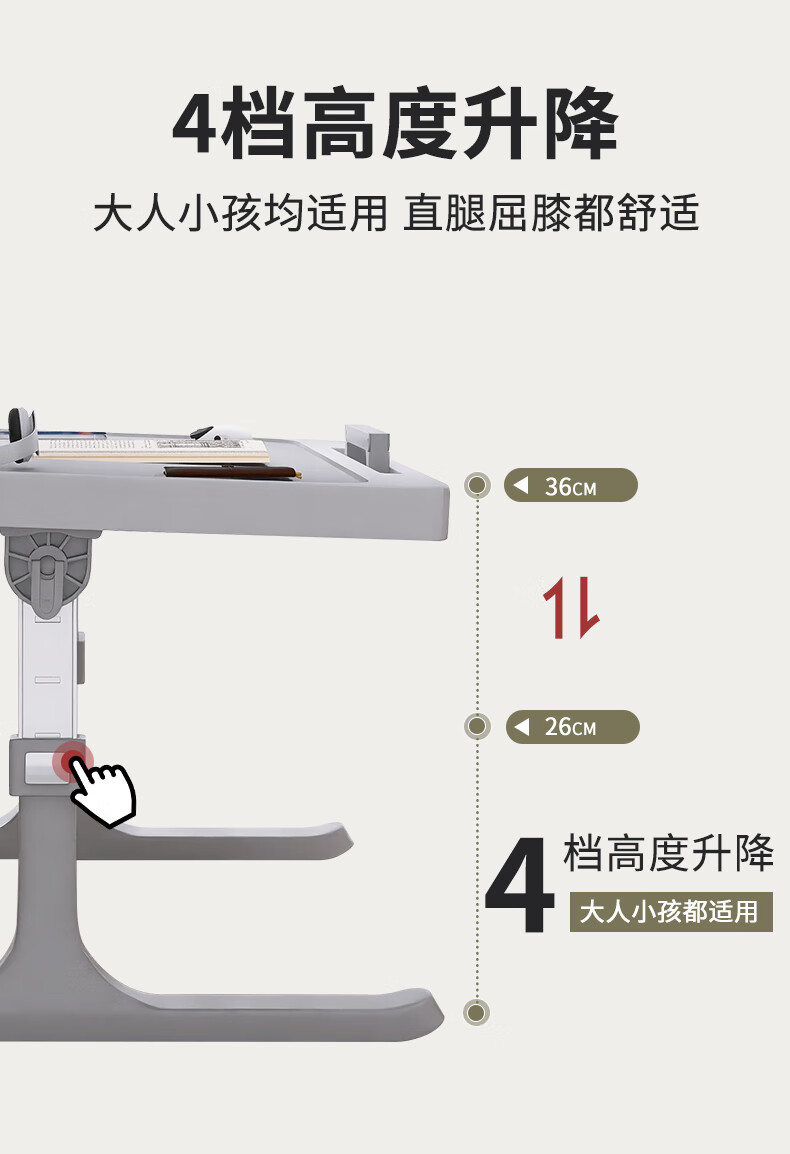 4档高度升降

大人小孩均适用 直腿屈膝都舒适

36CM

26CM

4 档高度升降

大人小孩都适用