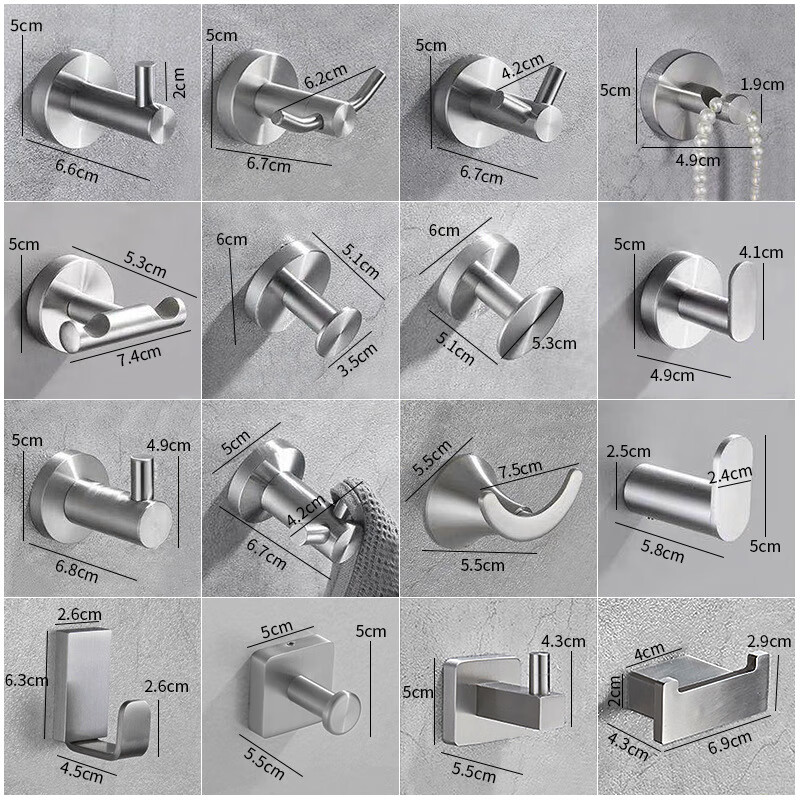 5cm
2cm
6.6cm

5cm
6.2cm
6.7cm

5cm
4.2cm
6.7cm

5cm
1.9cm
4.9cm

5cm
5.3cm
7.4cm

6cm
5.1cm
3.5cm

6cm
5.1cm
5.3cm

5cm
4.1cm
4.9cm

5cm
4.9cm
6.8cm

5cm
4.2cm
6.7cm

5.5cm
7.5cm
5.5cm

2.5cm
2.4cm
5.8cm
5cm

2.6cm
6.3cm
2.6cm
4.5cm

5cm
5cm
5.5cm

4.3cm
5cm
5.5cm

4cm
2.9cm
2cm
4.3cm
6.9cm