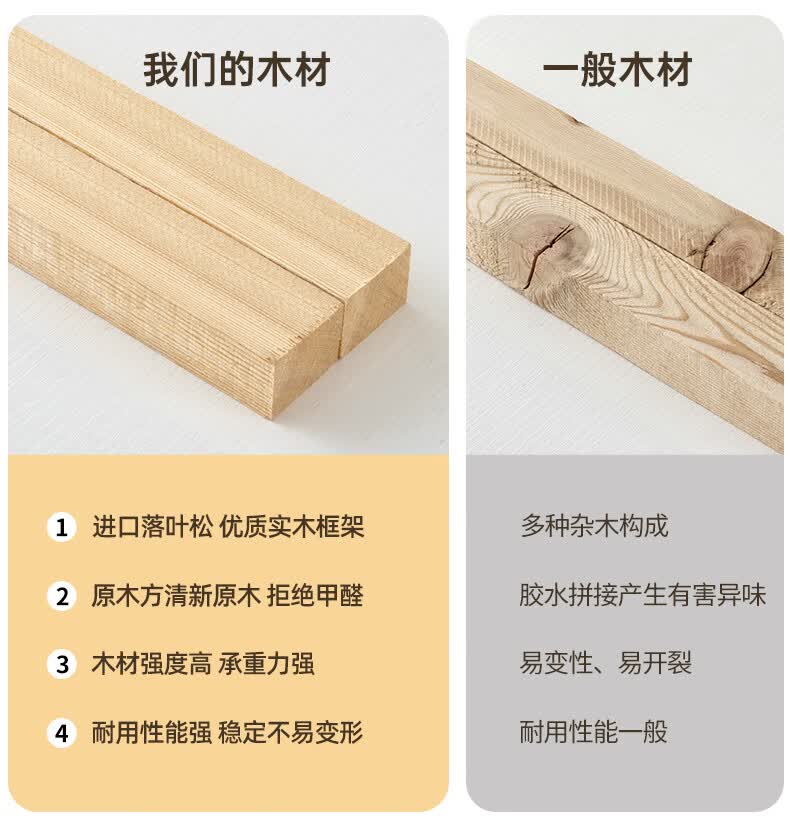 我们的木材

1 进口落叶松 优质实木框架

2 原木方清新原木 拒绝甲醛

3 木材强度高 承重力强

4 耐用性能强 稳定不易变形

一般木材

多种杂木构成

胶水拼接产生有害异味

易变性、易开裂

耐用性能一般