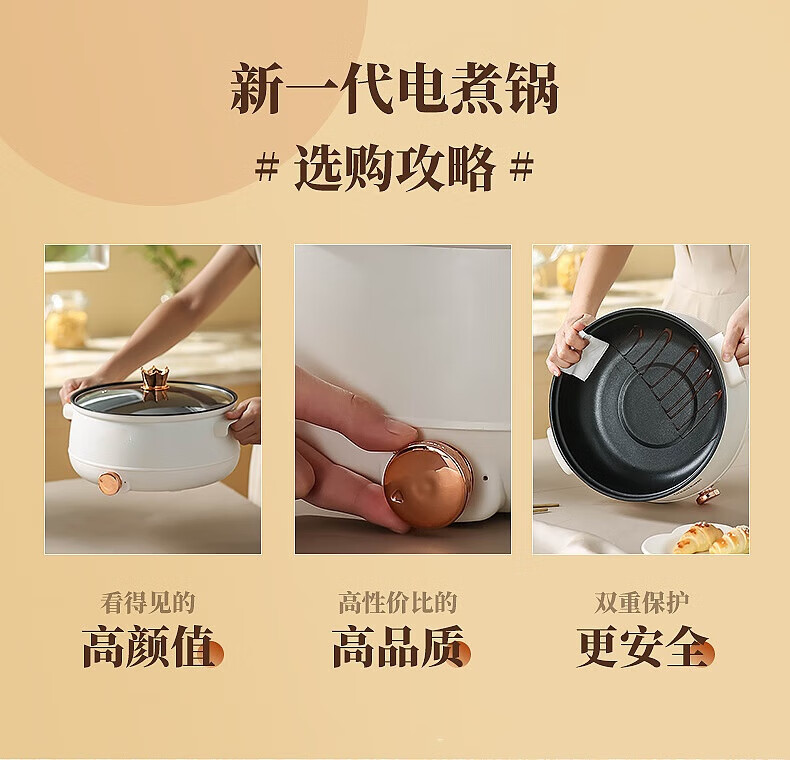 新一代电煮锅

# 选购攻略 #

看得见的
高颜值

高性价比的
高品质

双重保护
更安全