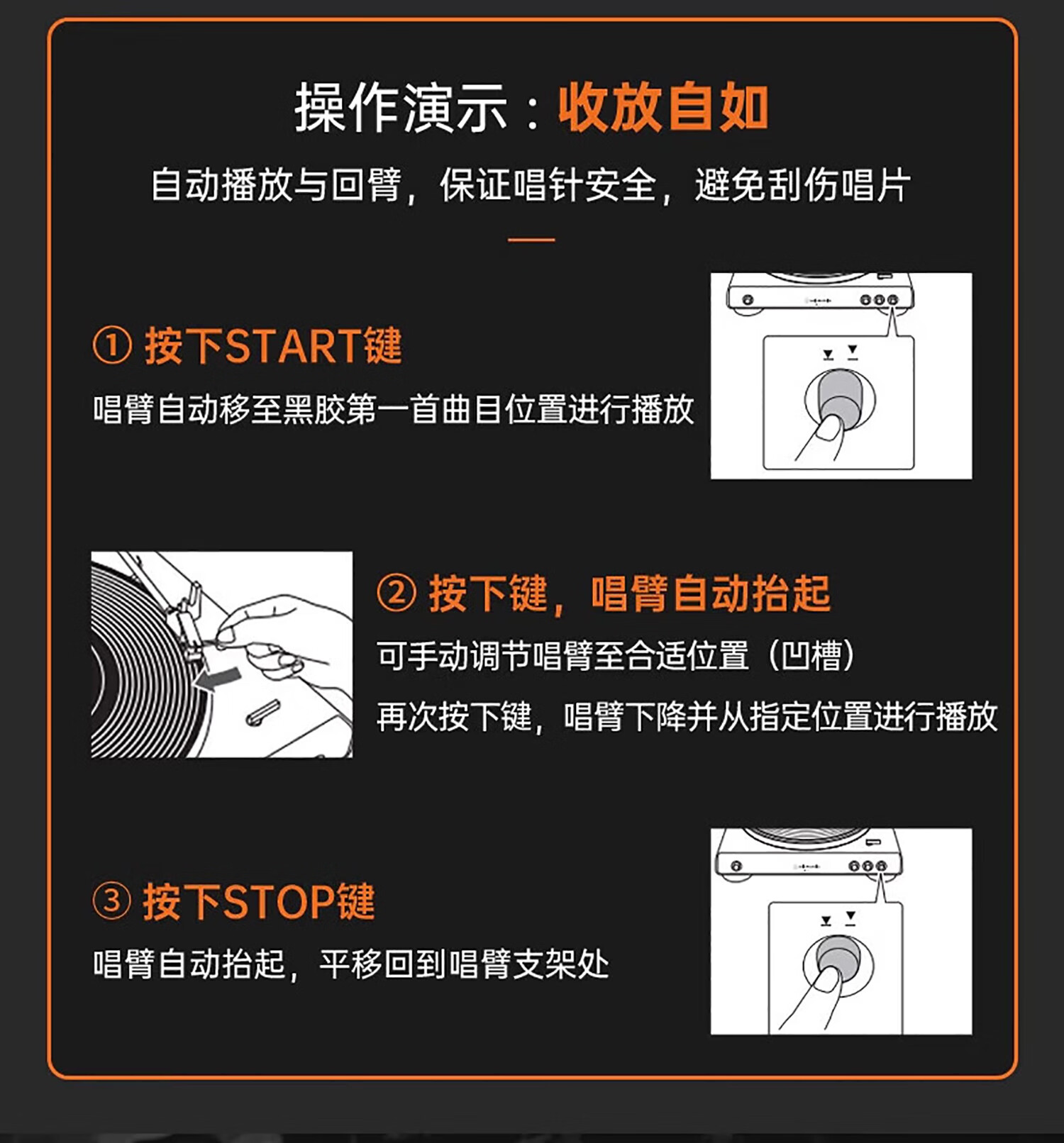 操作演示：收放自如

自动播放与回臂，保证唱针安全，避免刮伤唱片

① 按下START键

唱臂自动移至黑胶第一首曲目位置进行播放

② 按下键，唱臂自动抬起

可手动调节唱臂至合适位置（凹槽）

再次按下键，唱臂下降并从指定位置进行播放

③ 按下STOP键

唱臂自动抬起，平移回到唱臂支架处