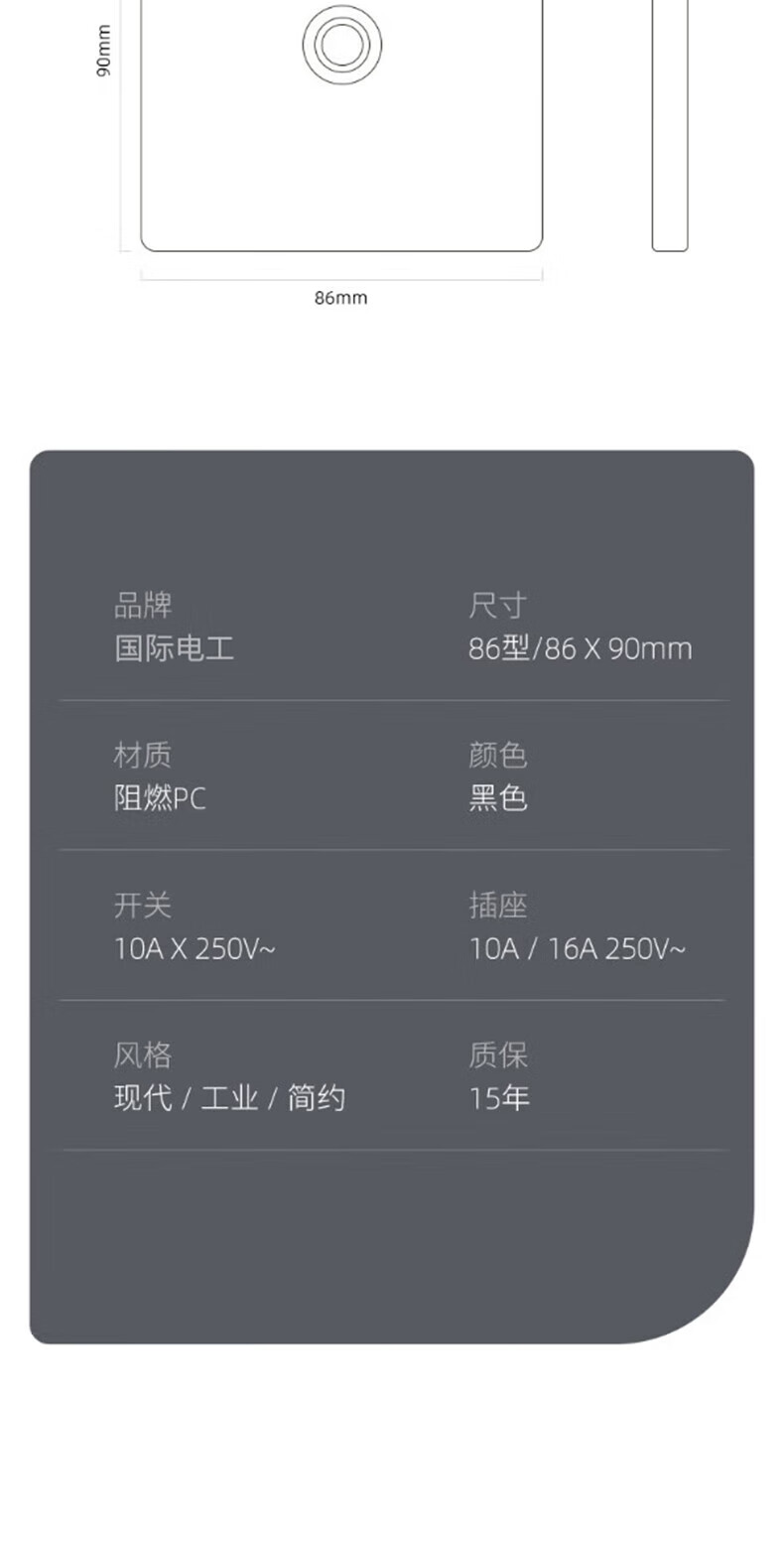 90mm

86mm

品牌
国际电工

尺寸
86型/86 X 90mm

材质
阻燃PC

颜色
黑色

开关
10A X 250V~

插座
10A / 16A 250V~

风格
现代 / 工业 / 简约

质保
15年