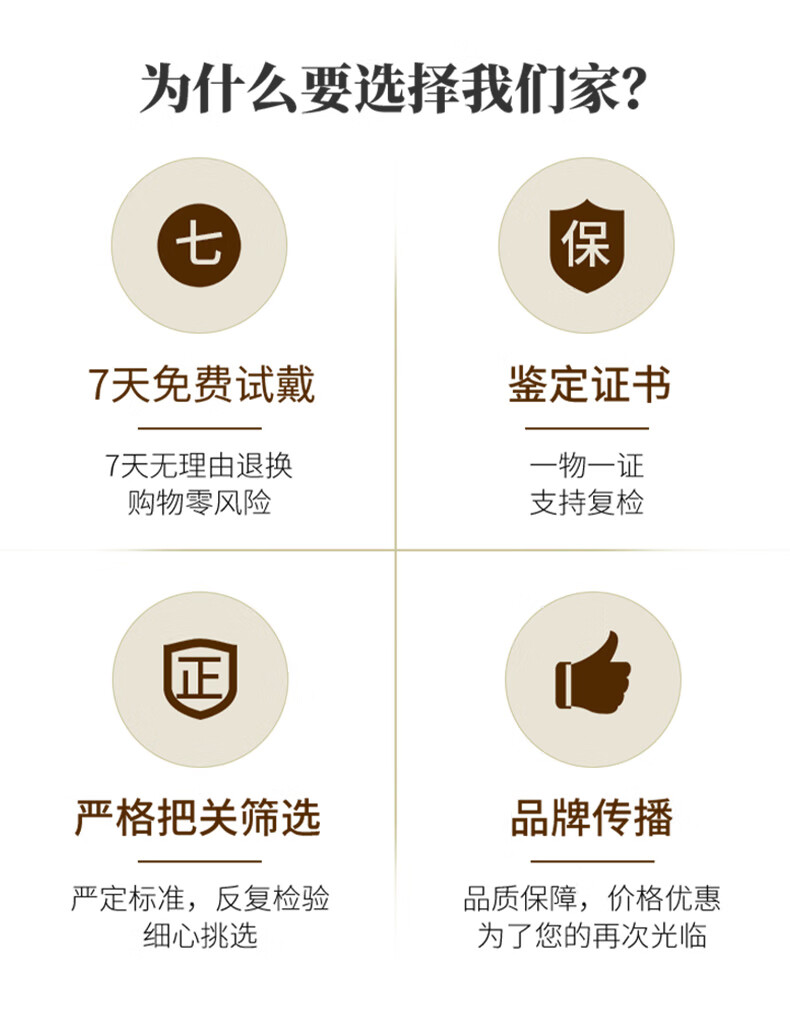 为什么要选择我们家?

七

7天免费试戴

7天无理由退换
购物零风险

保

鉴定证书

一物一证
支持复检

正

严格把关筛选

严定标准，反复检验
细心挑选

品牌传播

品质保障，价格优惠
为了您的再次光临