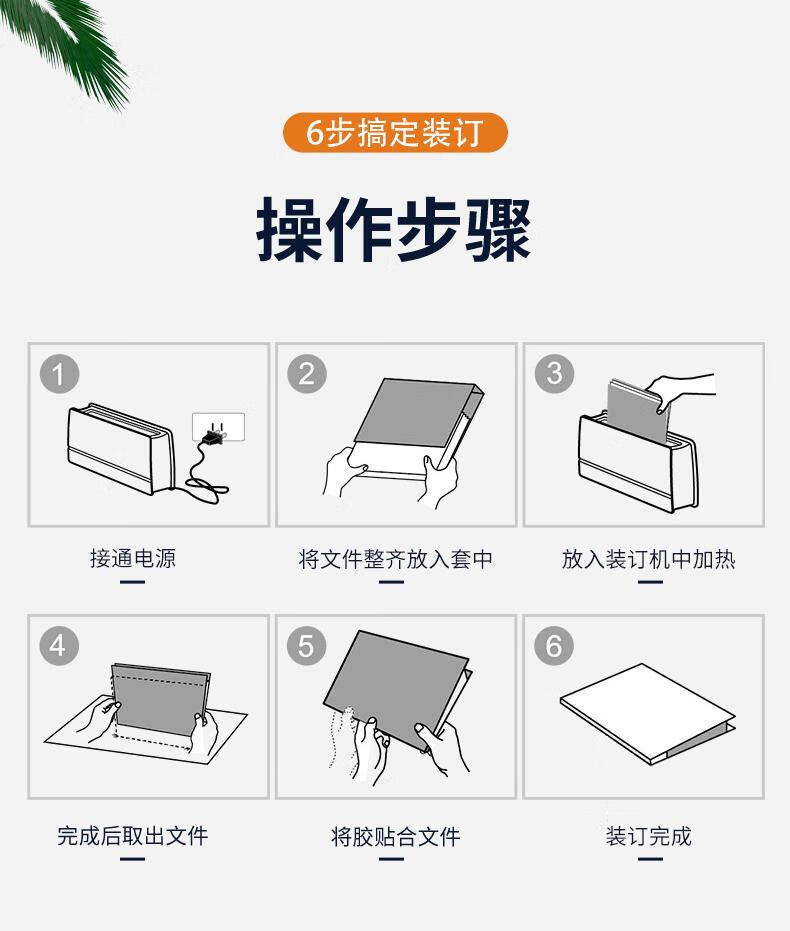 6步搞定装订

操作步骤

1

接通电源

2

将文件整齐放入套中

3

放入装订机中加热

4

完成后取出文件

5

将胶贴合文件

6

装订完成