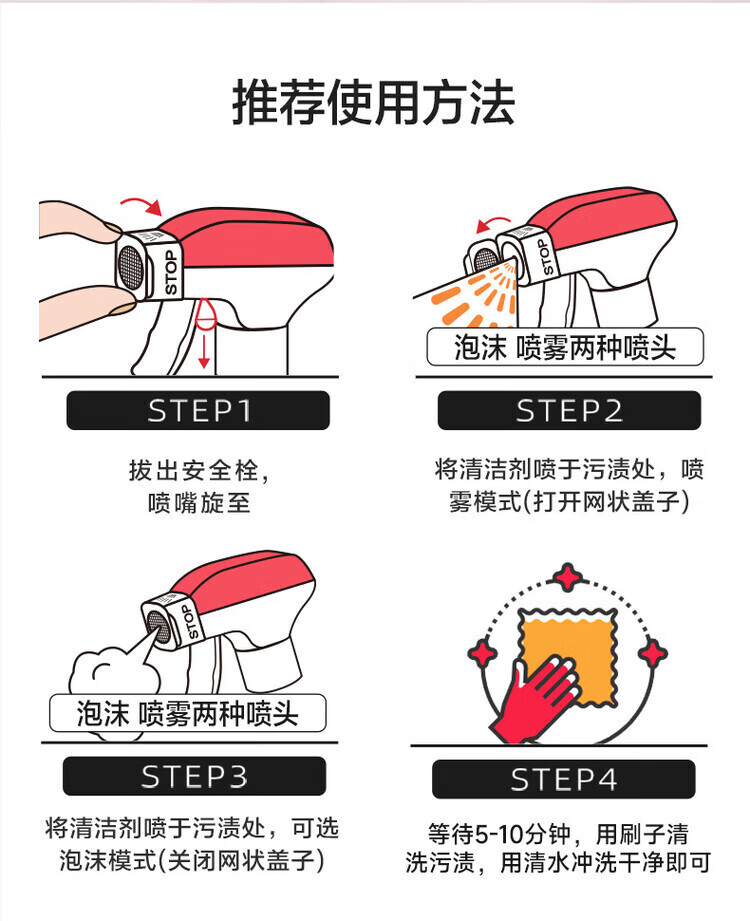 推荐使用方法

STOP

STEP1

拔出安全栓，喷嘴旋至

STOP

泡沫 喷雾两种喷头

STEP2

将清洁剂喷于污渍处，喷雾模式(打开网状盖子)

STOP

泡沫 喷雾两种喷头

STEP3

将清洁剂喷于污渍处，可选泡沫模式(关闭网状盖子)

STEP4

等待5-10分钟，用刷子清洗污渍，用清水冲洗干净即可