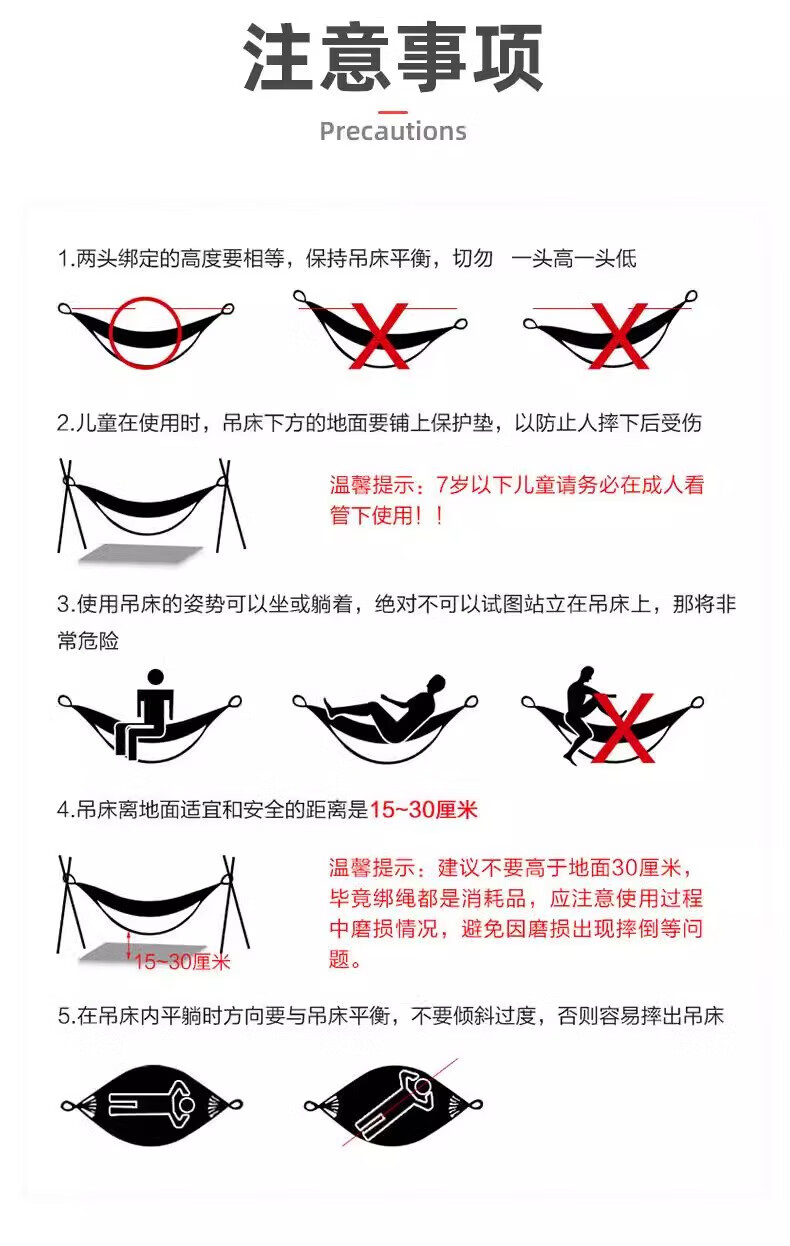 注意事项

Precautions

1.两头绑定的高度要相等，保持吊床平衡，切勿 一头高一头低

2.儿童在使用时，吊床下方的地面要铺上保护垫，以防止人摔下后受伤

温馨提示：7岁以下儿童请务必在成人看管下使用！！

3.使用吊床的姿势可以坐或躺着，绝对不可以试图站立在吊床上，那将非常危险

4.吊床离地面适宜和安全的距离是15~30厘米

15~30厘米

温馨提示：建议不要高于地面30厘米，毕竟绑绳都是消耗品，应注意使用过程中磨损情况，避免因磨损出现摔倒等问题。

5.在吊床内平躺时方向要与吊床平衡，不要倾斜过度，否则容易摔出吊床