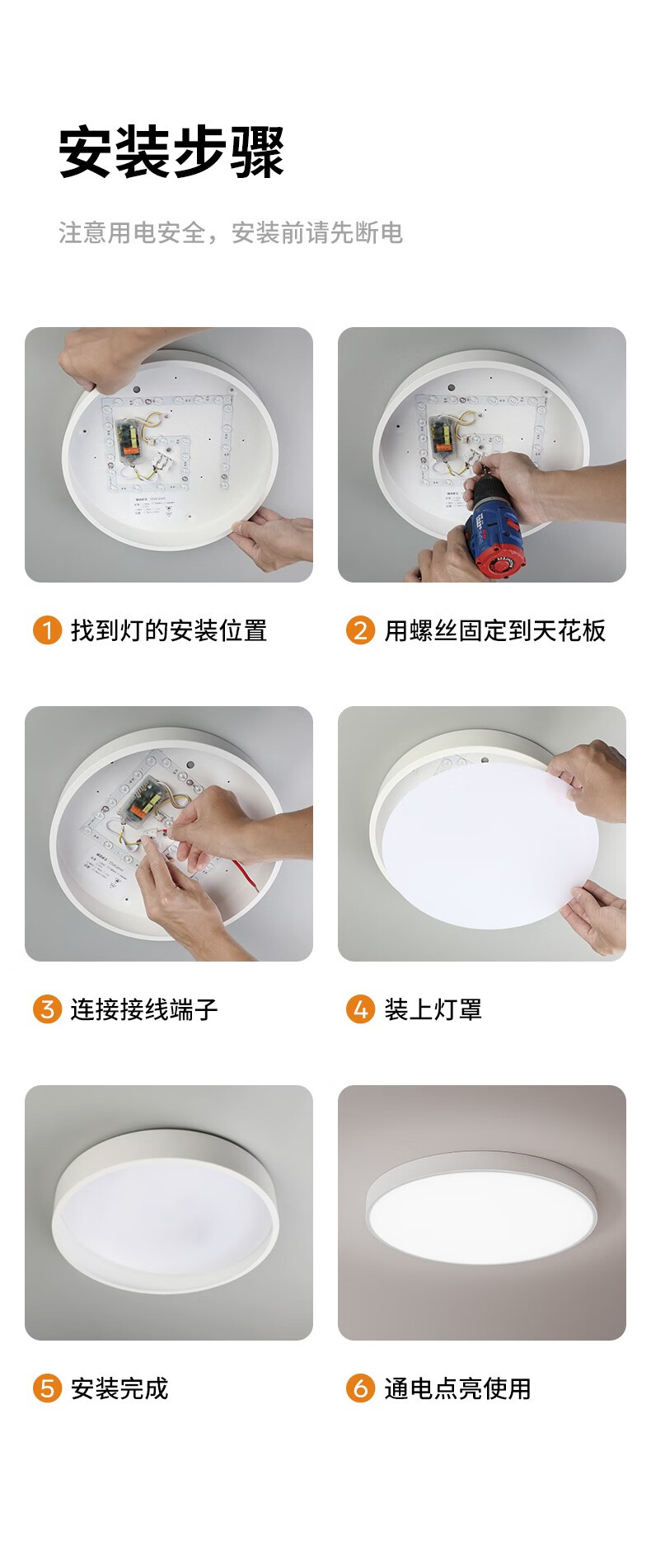 安装步骤

注意用电安全，安装前请先断电

1 找到灯的安装位置

2 用螺丝固定到天花板

3 连接接线端子

4 装上灯罩

5 安装完成

6 通电点亮使用