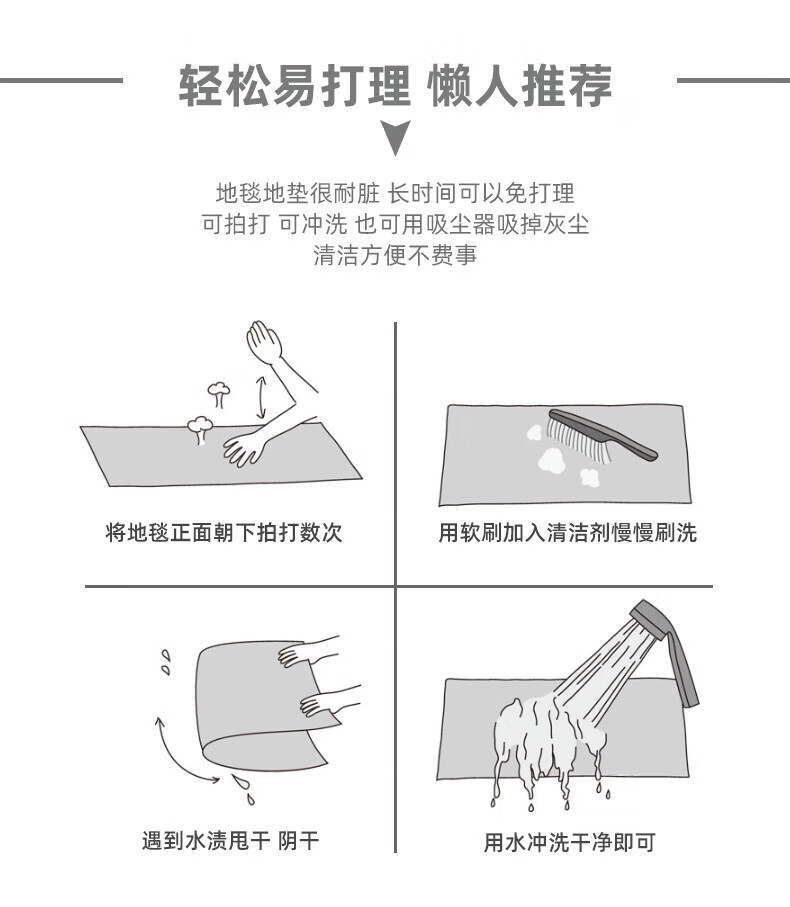 轻松易打理 懒人推荐

地毯地垫很耐脏 长时间可以免打理
可拍打 可冲洗 也可用吸尘器吸掉灰尘
清洁方便不费事

将地毯正面朝下拍打数次

用软刷加入清洁剂慢慢刷洗

遇到水渍甩干 阴干

用水冲洗干净即可