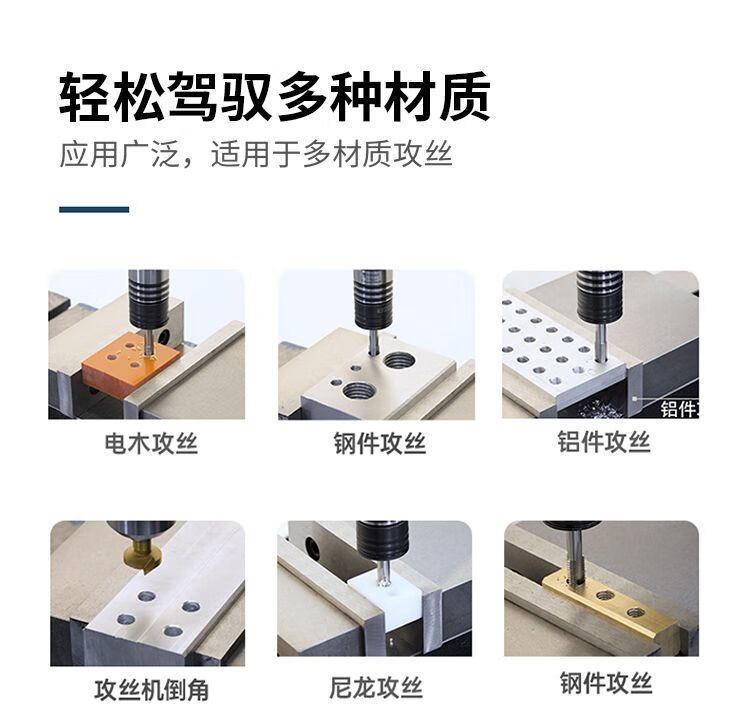 轻松驾驭多种材质

应用广泛，适用于多材质攻丝

铝件

电木攻丝

钢件攻丝

铝件攻丝

攻丝机倒角

尼龙攻丝

钢件攻丝