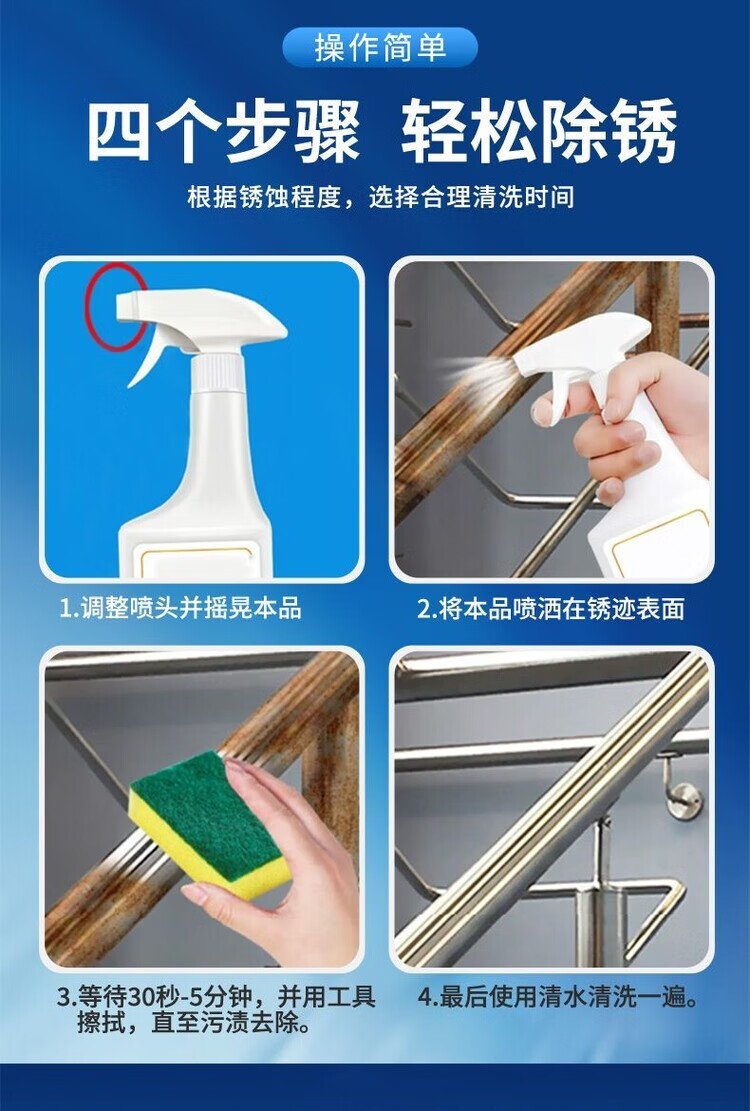 操作简单

四个步骤 轻松除锈

根据锈蚀程度，选择合理清洗时间

1.调整喷头并摇晃本品

2.将本品喷洒在锈迹表面

3.等待30秒-5分钟，并用工具擦拭，直至污渍去除。

4.最后使用清水清洗一遍。