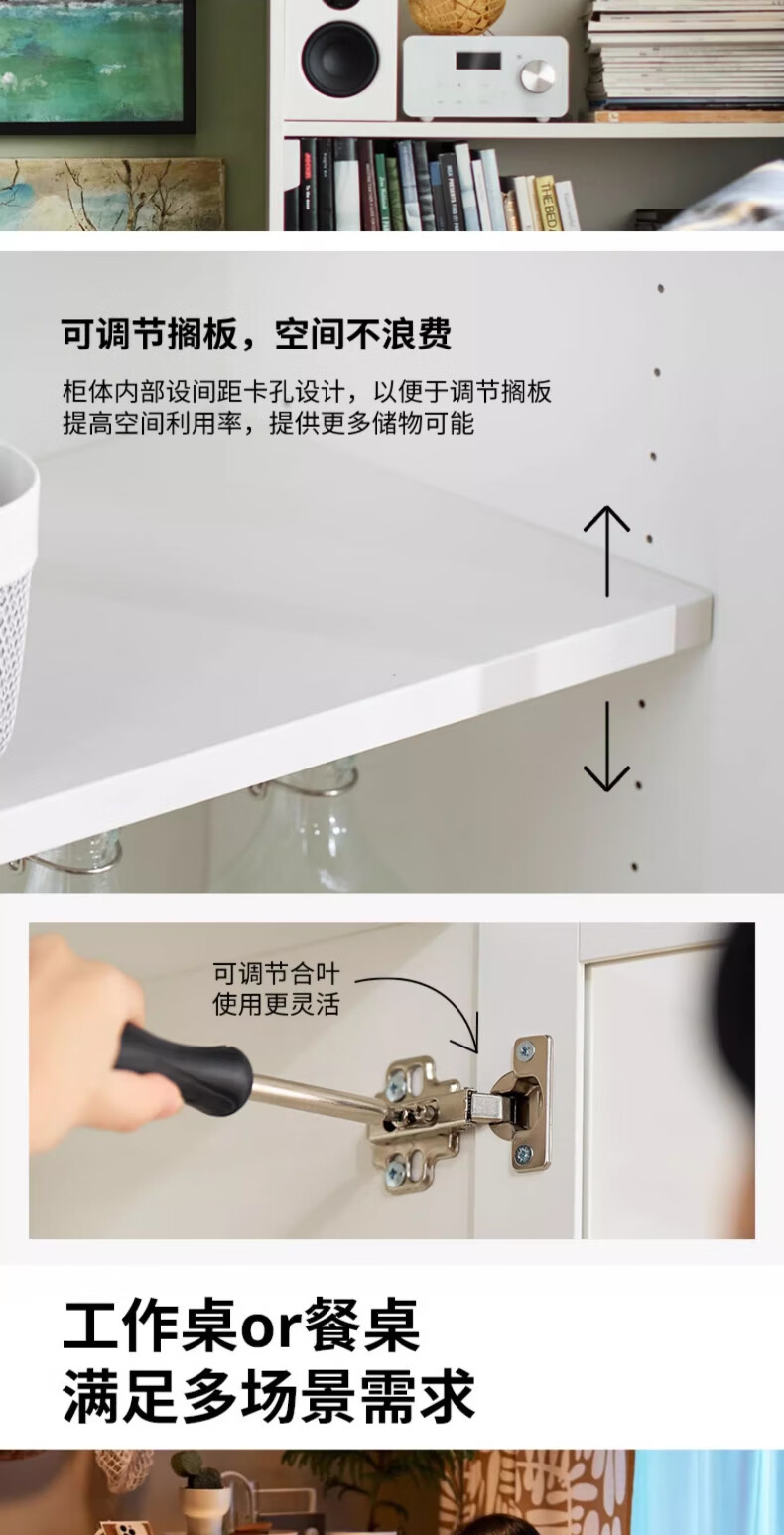 可调节搁板，空间不浪费

柜体内部设间距卡孔设计，以便于调节搁板
提高空间利用率，提供更多储物可能

可调节合叶
使用更灵活

工作桌or餐桌
满足多场景需求