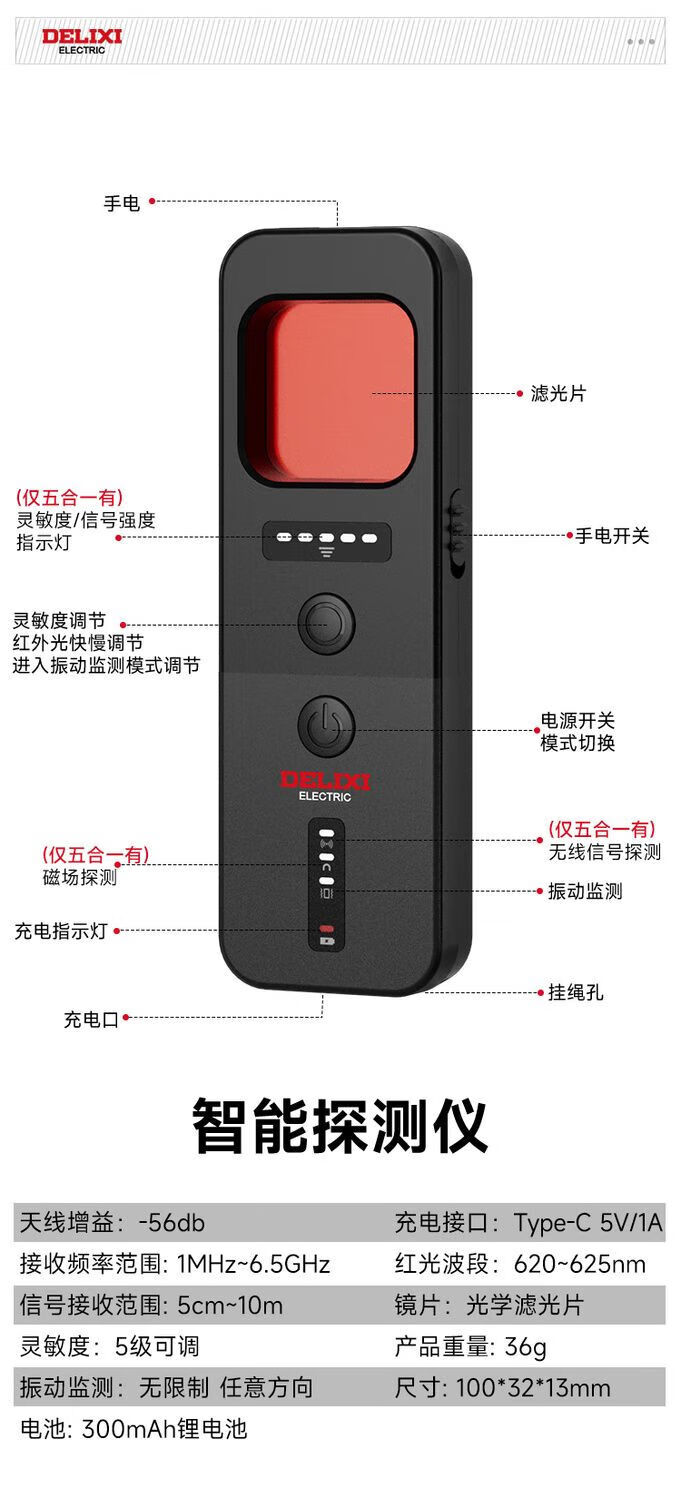 DELIXI
ELECTRIC

手电

滤光片

(仅五合一有)
灵敏度/信号强度
指示灯

手电开关

灵敏度调节
红外光快慢调节
进入振动监测模式调节

电源开关
模式切换

DELIXI
ELECTRIC

(仅五合一有)
无线信号探测

(仅五合一有)
磁场探测

振动监测

充电指示灯

挂绳孔

充电口

智能探测仪

| 天线增益：-56db | 充电接口：Type-C 5V/1A |
|---|---|
| 接收频率范围: 1MHz~6.5GHz | 红光波段：620~625nm |
| 信号接收范围: 5cm~10m | 镜片：光学滤光片 |
| 灵敏度：5级可调 | 产品重量: 36g |
| 振动监测：无限制 任意方向 | 尺寸: 100*32*13mm |
| 电池: 300mAh锂电池 | |