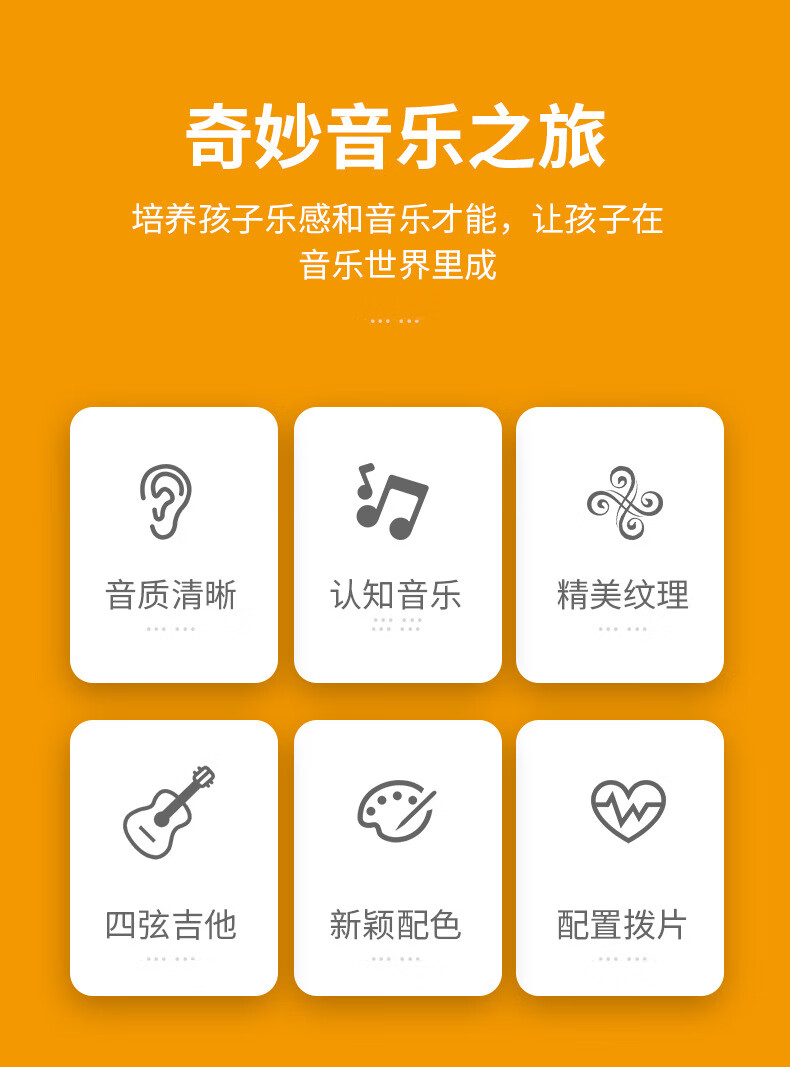 奇妙音乐之旅

培养孩子乐感和音乐才能，让孩子在音乐世界里成

音质清晰

认知音乐

精美纹理

四弦吉他

新颖配色

配置拨片