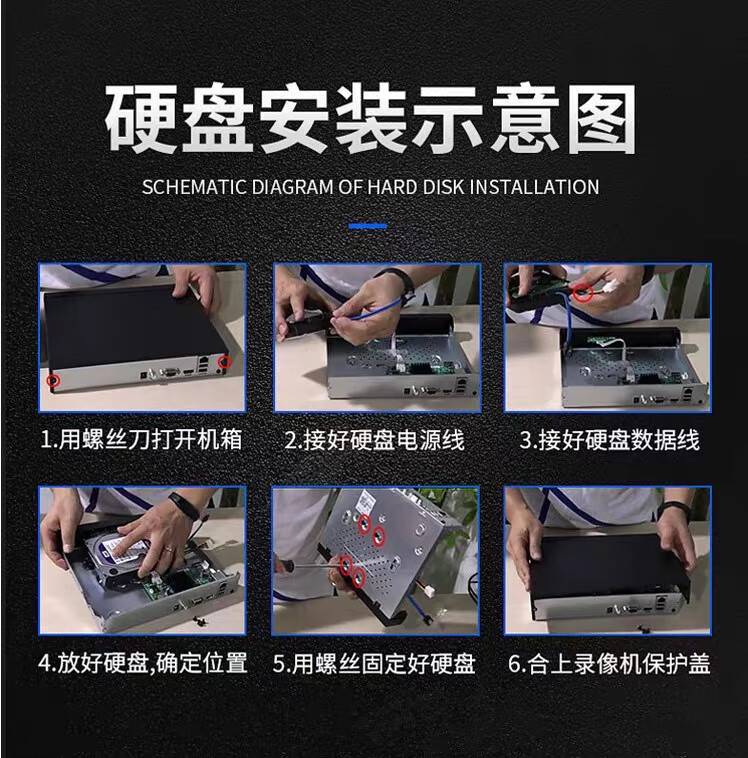 硬盘安装示意图

SCHEMATIC DIAGRAM OF HARD DISK INSTALLATION

1.用螺丝刀打开机箱

2.接好硬盘电源线

3.接好硬盘数据线

4.放好硬盘,确定位置

5.用螺丝固定好硬盘

6.合上录像机保护盖