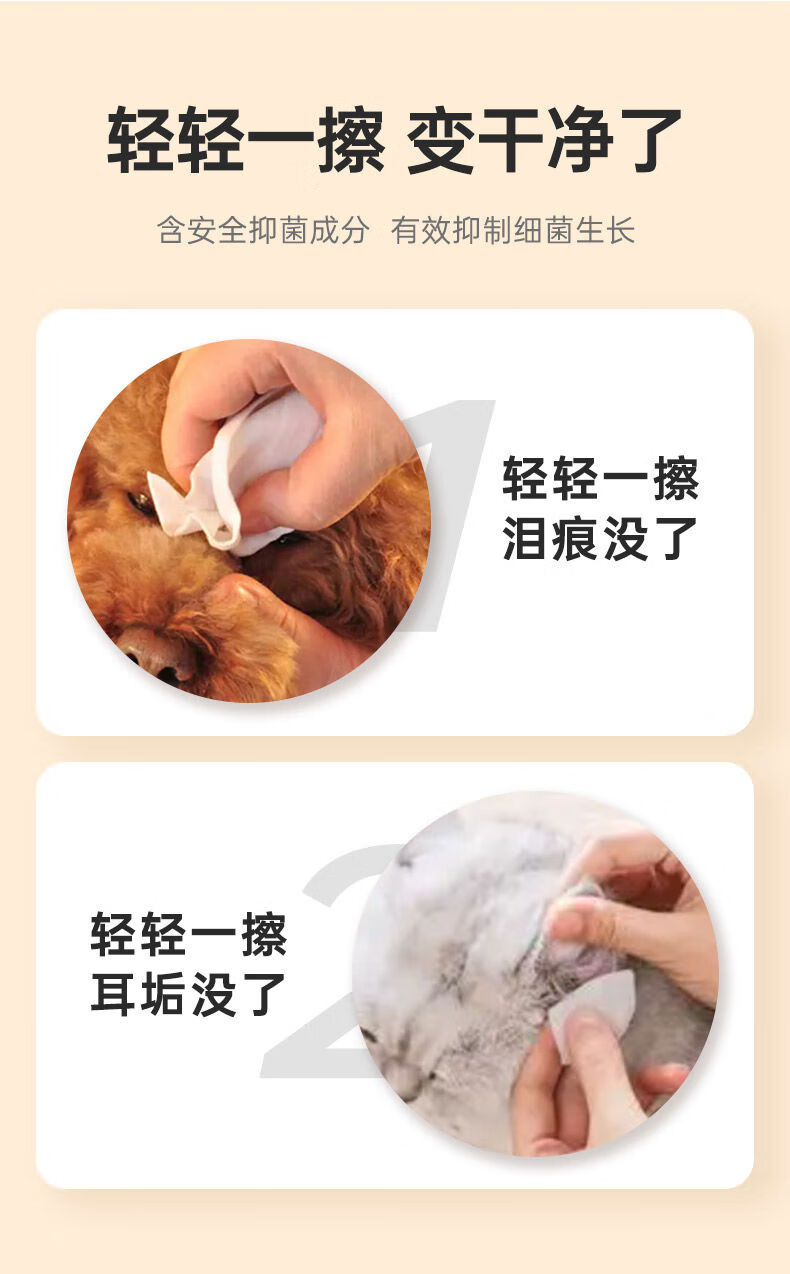 轻轻一擦 变干净了

含安全抑菌成分 有效抑制细菌生长

1

轻轻一擦
泪痕没了

2

轻轻一擦
耳垢没了