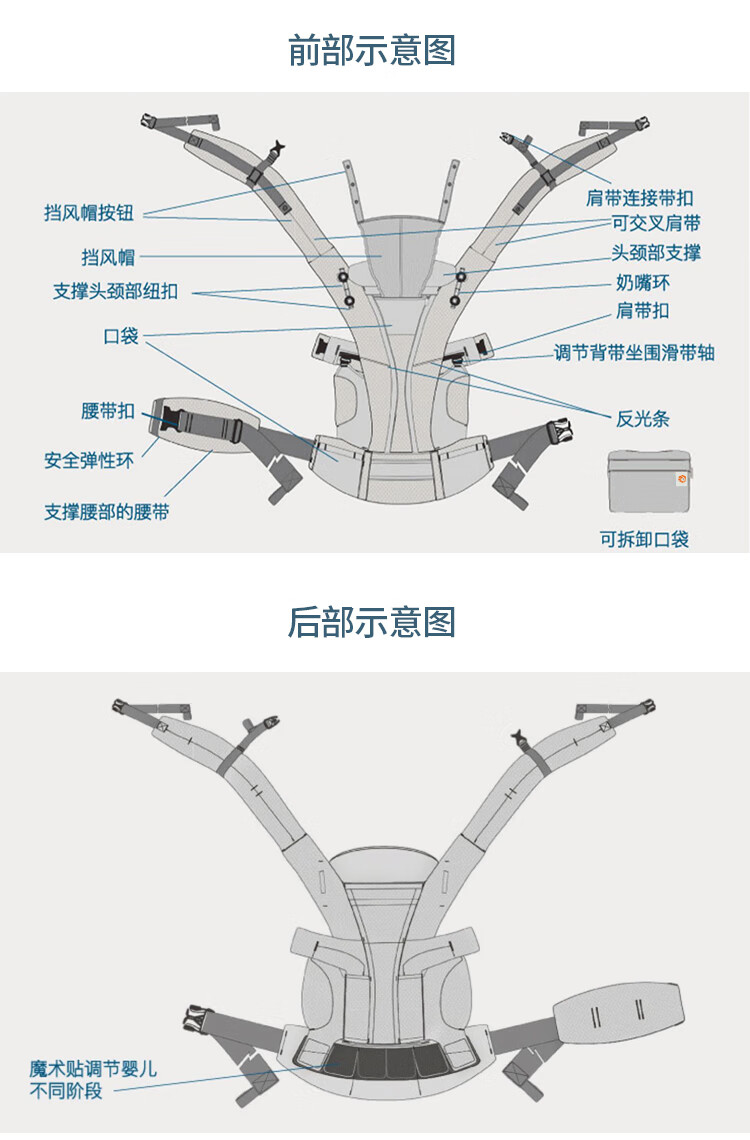 前部示意图

挡风帽按钮

挡风帽

支撑头颈部纽扣

口袋

腰带扣

安全弹性环

支撑腰部的腰带

肩带连接带扣

可交叉肩带

头颈部支撑

奶嘴环

肩带扣

调节背带坐围滑带轴

反光条

可拆卸口袋

后部示意图

魔术贴调节婴儿不同阶段