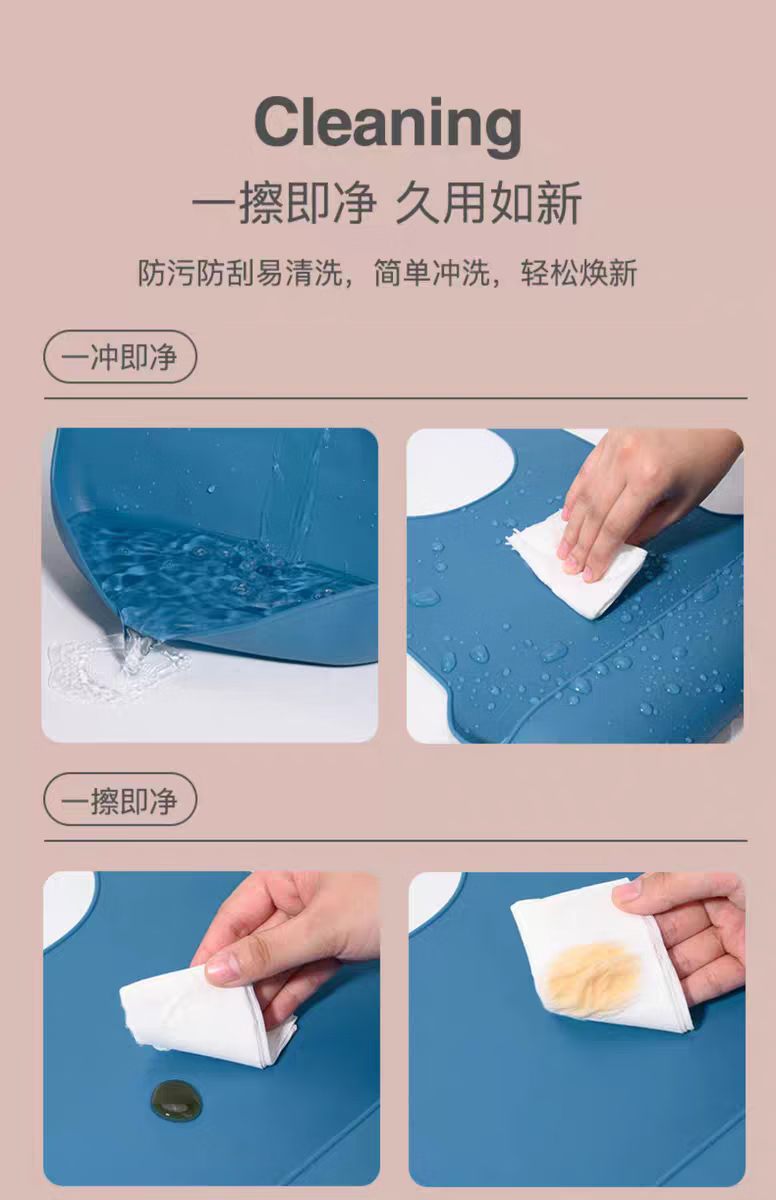 Cleaning

一擦即净 久用如新

防污防刮易清洗，简单冲洗，轻松焕新

一冲即净

一擦即净