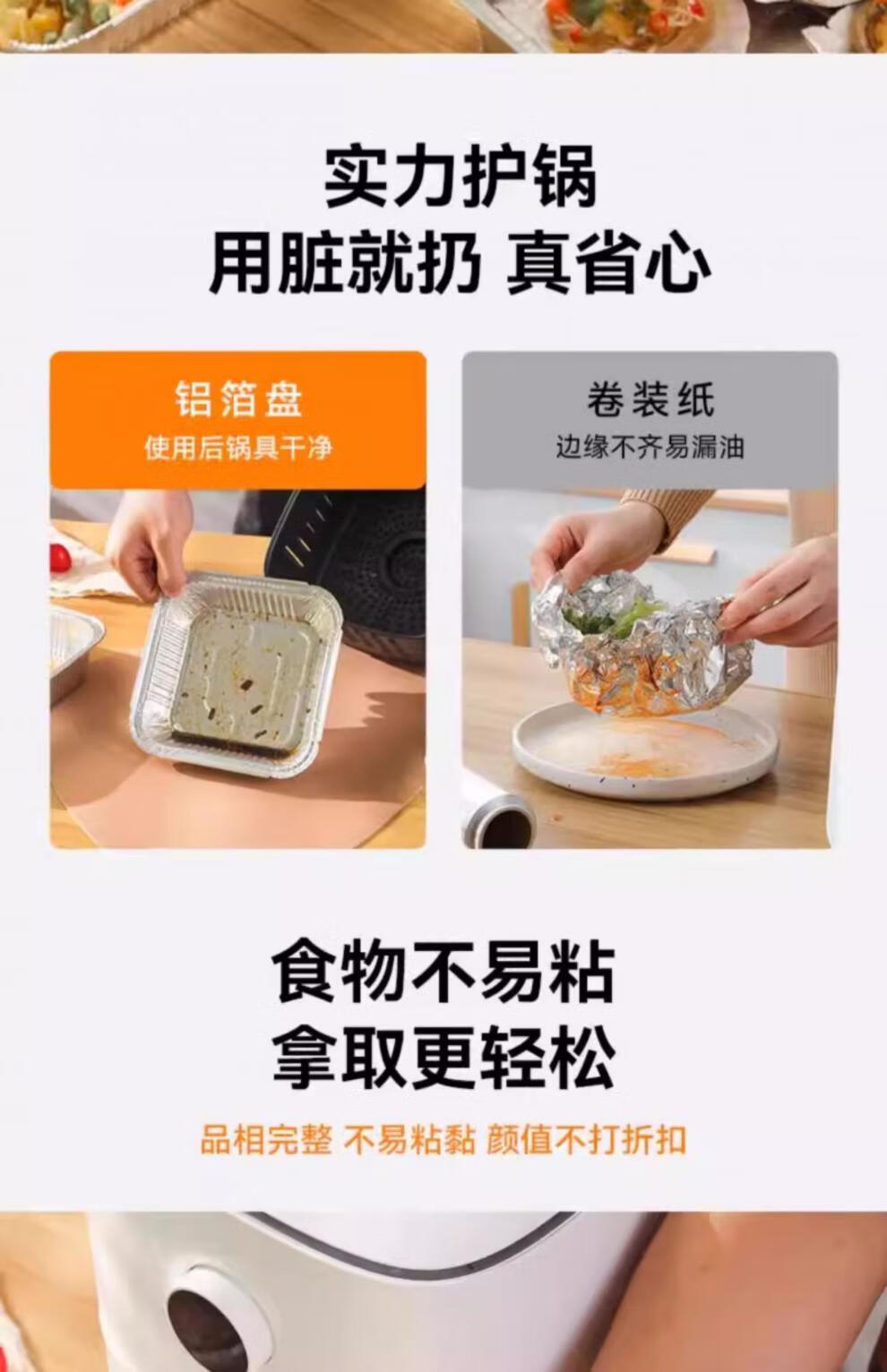 实力护锅
用脏就扔 真省心

铝箔盘
使用后锅具干净

卷装纸
边缘不齐易漏油

食物不易粘
拿取更轻松

品相完整 不易粘黏 颜值不打折扣