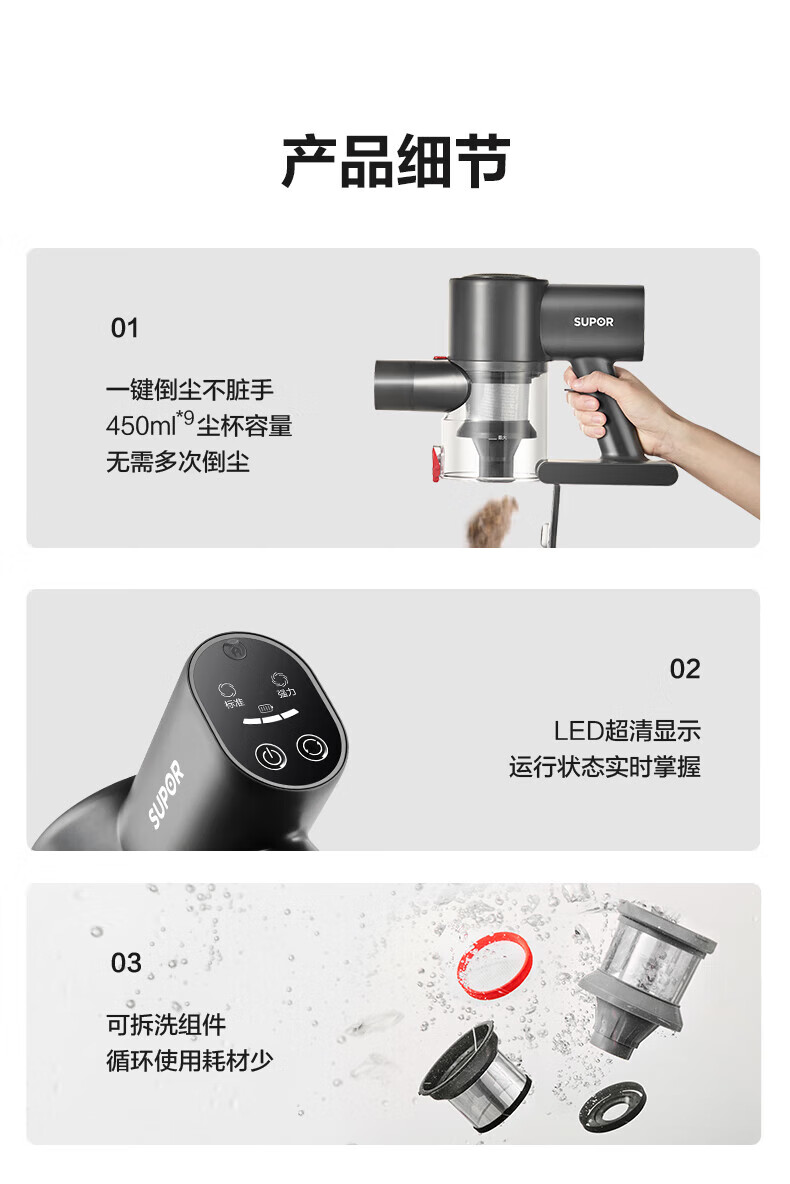 产品细节

01

一键倒尘不脏手
450ml$^{*9}$尘杯容量
无需多次倒尘

SUPOR

标准
强力

SUPOR

02

LED超清显示
运行状态实时掌握

03

可拆洗组件
循环使用耗材少