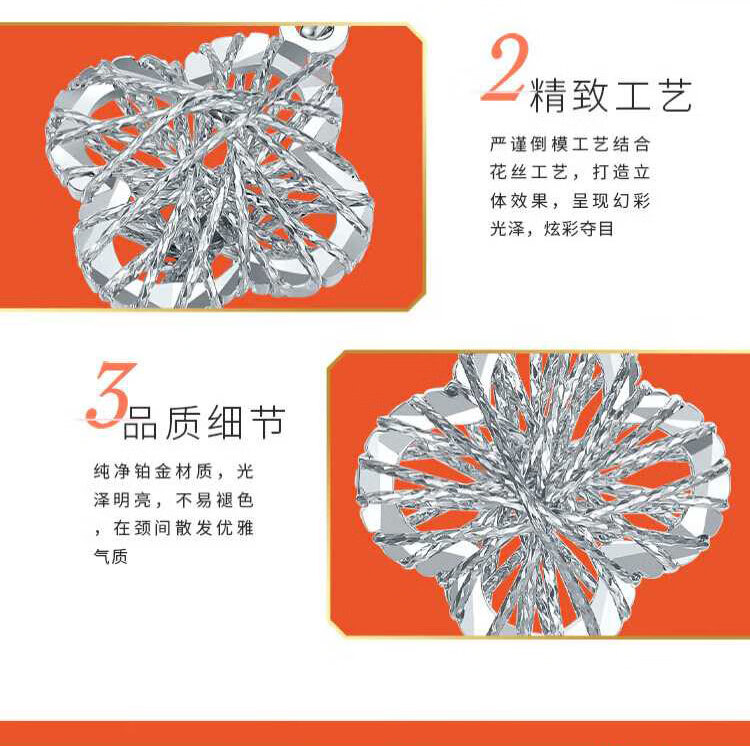 2 精致工艺

严谨倒模工艺结合花丝工艺，打造立体效果，呈现幻彩光泽，炫彩夺目

3 品质细节

纯净铂金材质，光泽明亮，不易褪色，在颈间散发优雅气质