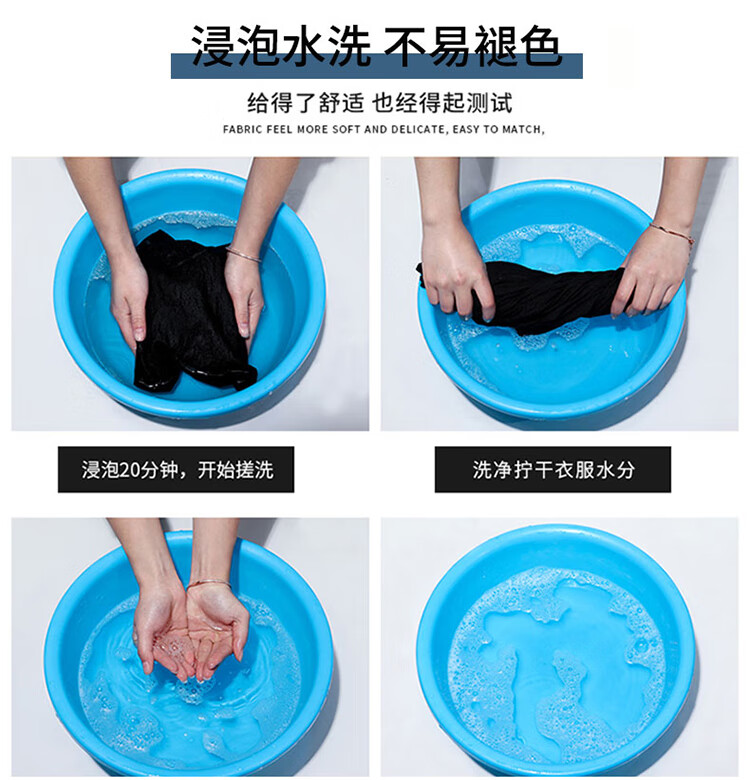 浸泡水洗 不易褪色

给得了舒适 也经得起测试

FABRIC FEEL MORE SOFT AND DELICATE, EASY TO MATCH,

浸泡20分钟，开始搓洗

洗净拧干衣服水分