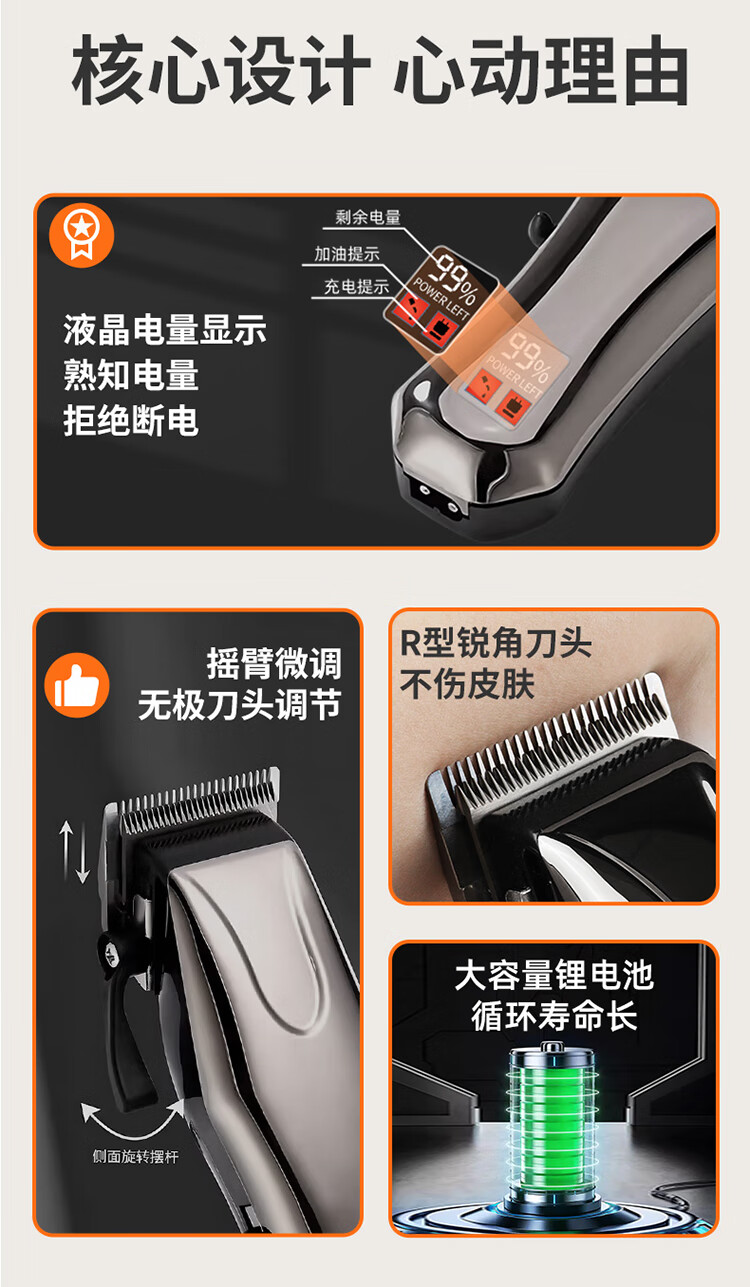 核心设计 心动理由

剩余电量
加油提示
充电提示
99%
POWER LEFT
99%
POWER LEFT

液晶电量显示
熟知电量
拒绝断电

摇臂微调
无极刀头调节

侧面旋转摆杆

R型锐角刀头
不伤皮肤

大容量锂电池
循环寿命长