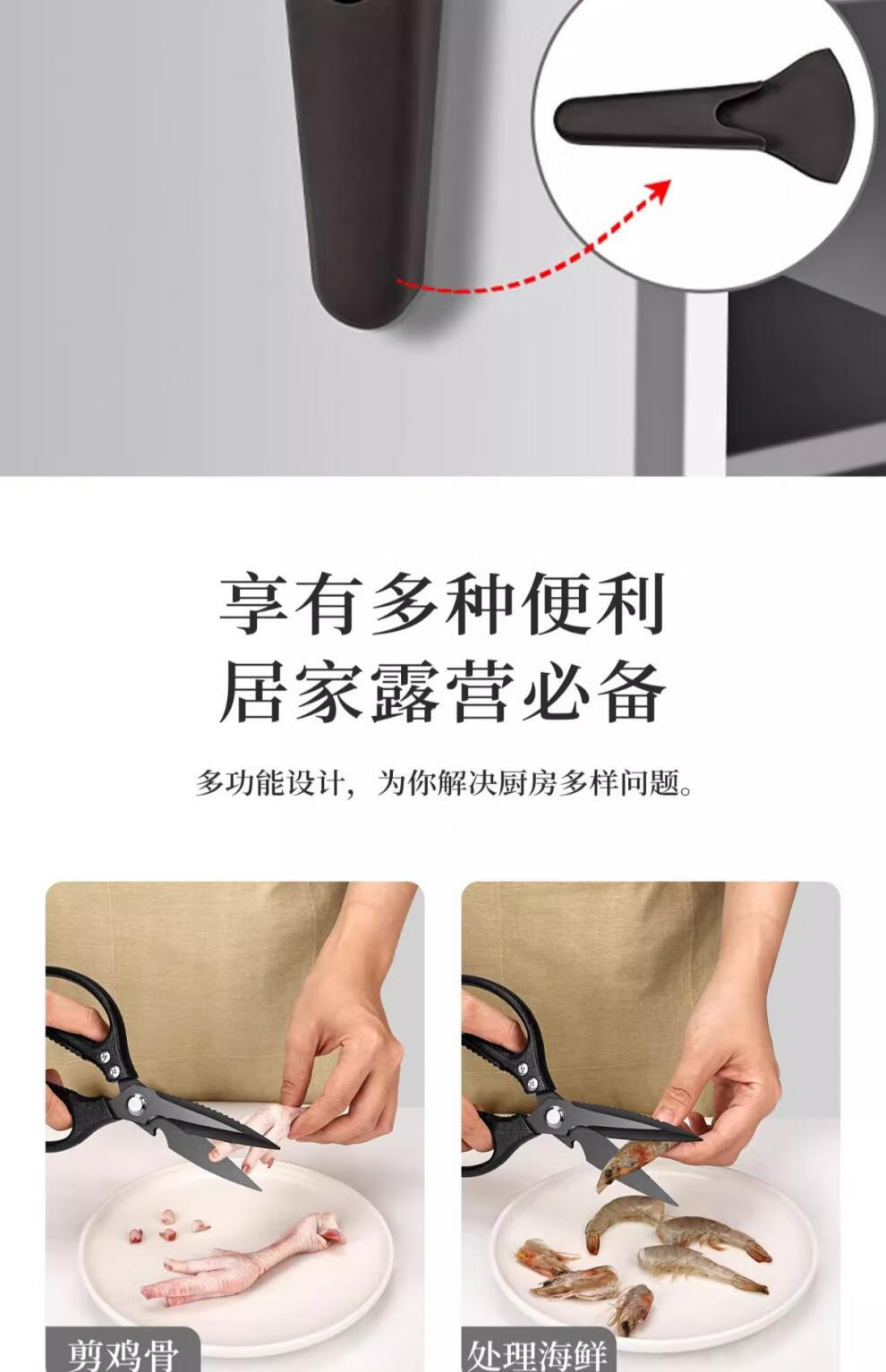 享有多种便利
居家露营必备

多功能设计，为你解决厨房多样问题。

剪鸡骨

处理海鲜