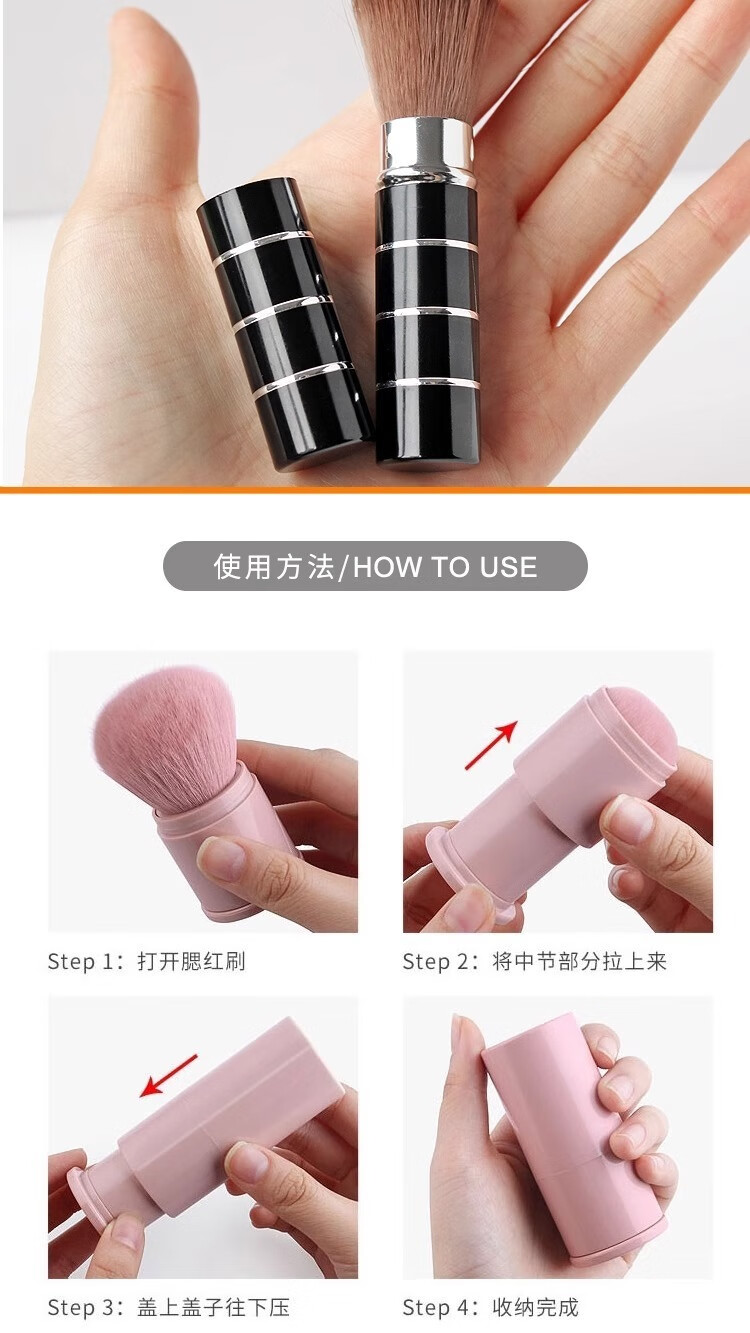 使用方法/HOW TO USE

Step 1：打开腮红刷

Step 2：将中节部分拉上来

Step 3：盖上盖子往下压

Step 4：收纳完成