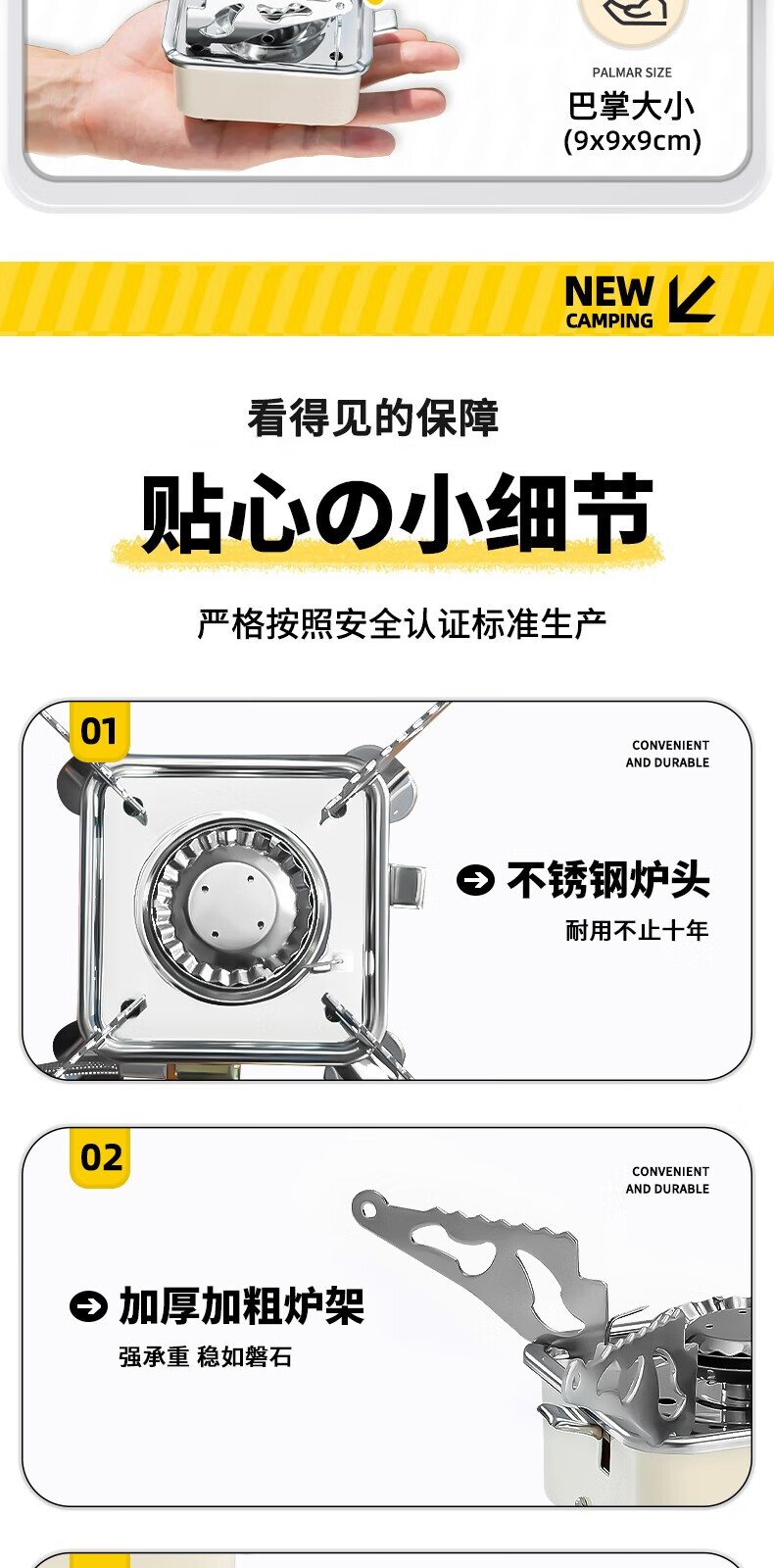 PALMAR SIZE
巴掌大小
(9x9x9cm)

NEW
CAMPING

看得见的保障
贴心の小细节
严格按照安全认证标准生产

01
CONVENIENT
AND DURABLE
不锈钢炉头
耐用不止十年

02
CONVENIENT
AND DURABLE
加厚加粗炉架
强承重 稳如磐石