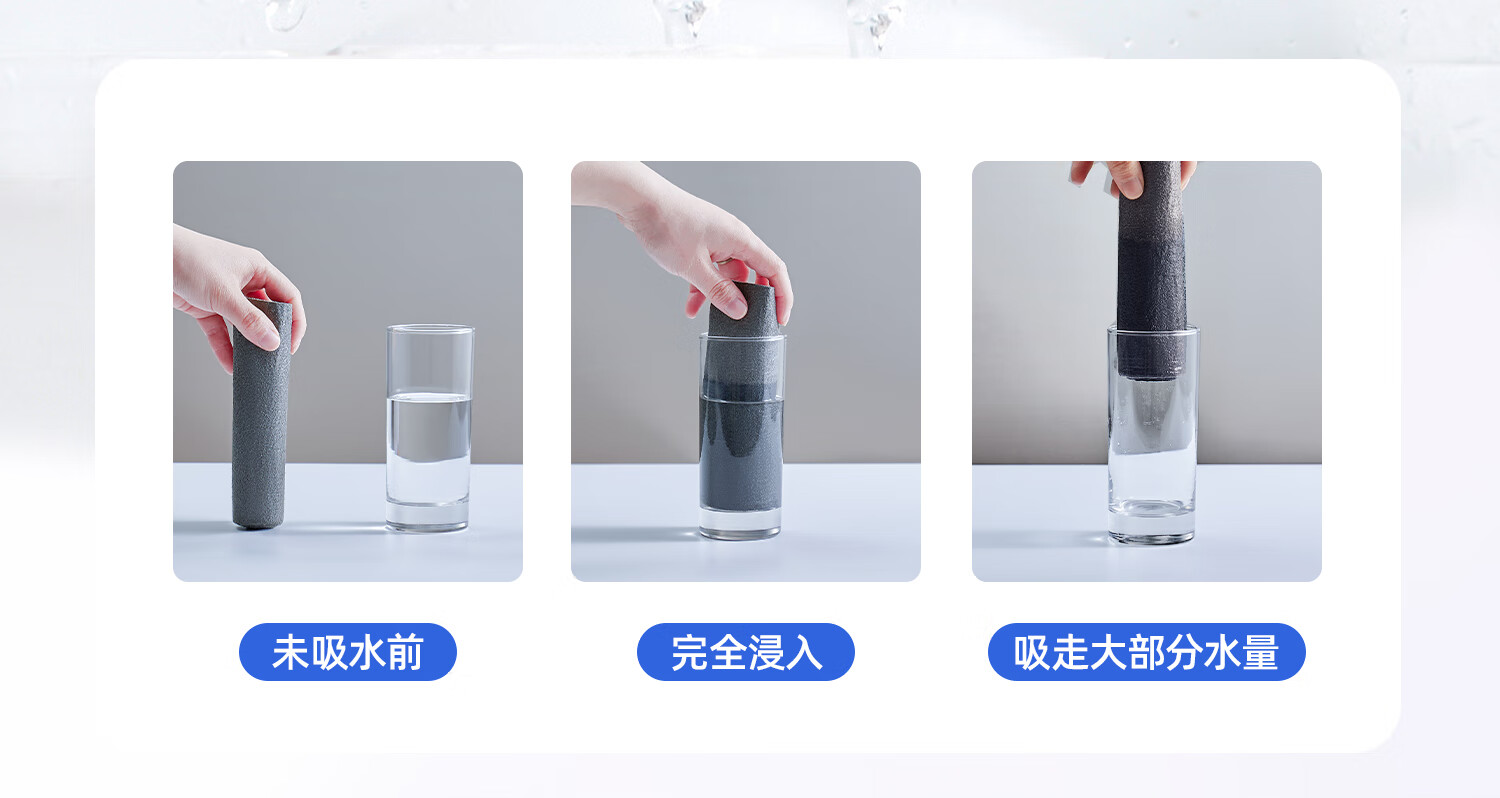 未吸水前

完全浸入

吸走大部分水量