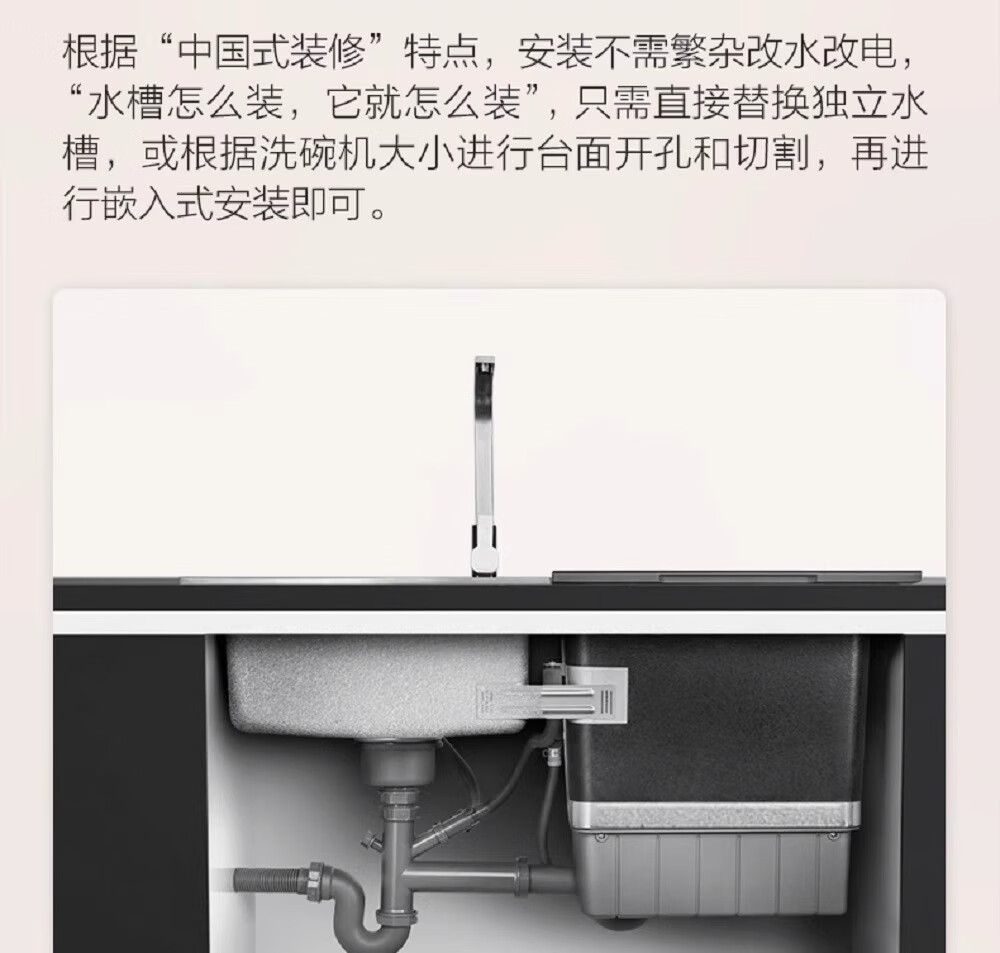 根据“中国式装修”特点，安装不需繁杂改水改电，“水槽怎么装，它就怎么装”，只需直接替换独立水槽，或根据洗碗机大小进行台面开孔和切割，再进行嵌入式安装即可。