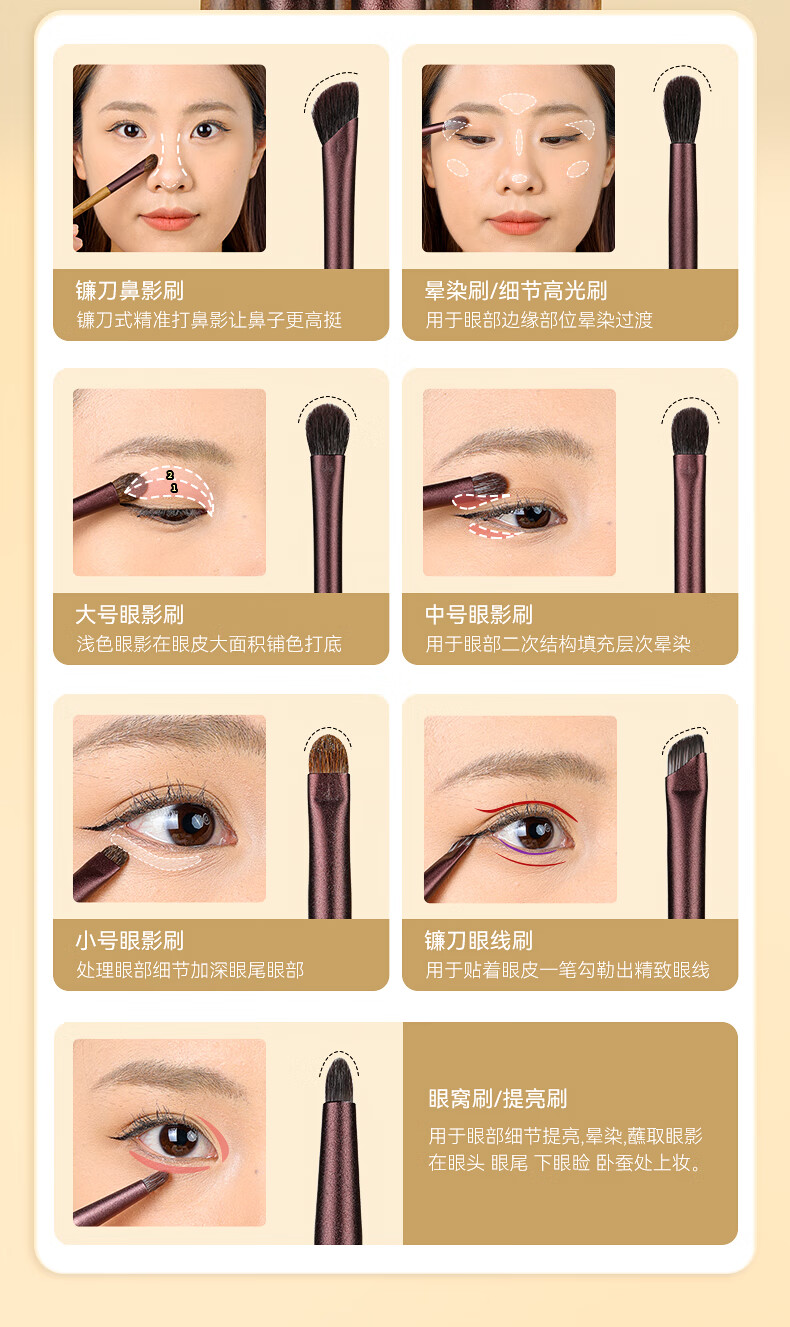 镰刀鼻影刷
镰刀式精准打鼻影让鼻子更高挺

晕染刷/细节高光刷
用于眼部边缘部位晕染过渡

2
1

大号眼影刷
浅色眼影在眼皮大面积铺色打底

中号眼影刷
用于眼部二次结构填充层次晕染

小号眼影刷
处理眼部细节加深眼尾眼部

镰刀眼线刷
用于贴着眼皮一笔勾勒出精致眼线

眼窝刷/提亮刷
用于眼部细节提亮,晕染,蘸取眼影在眼头 眼尾 下眼睑 卧蚕处上妆。