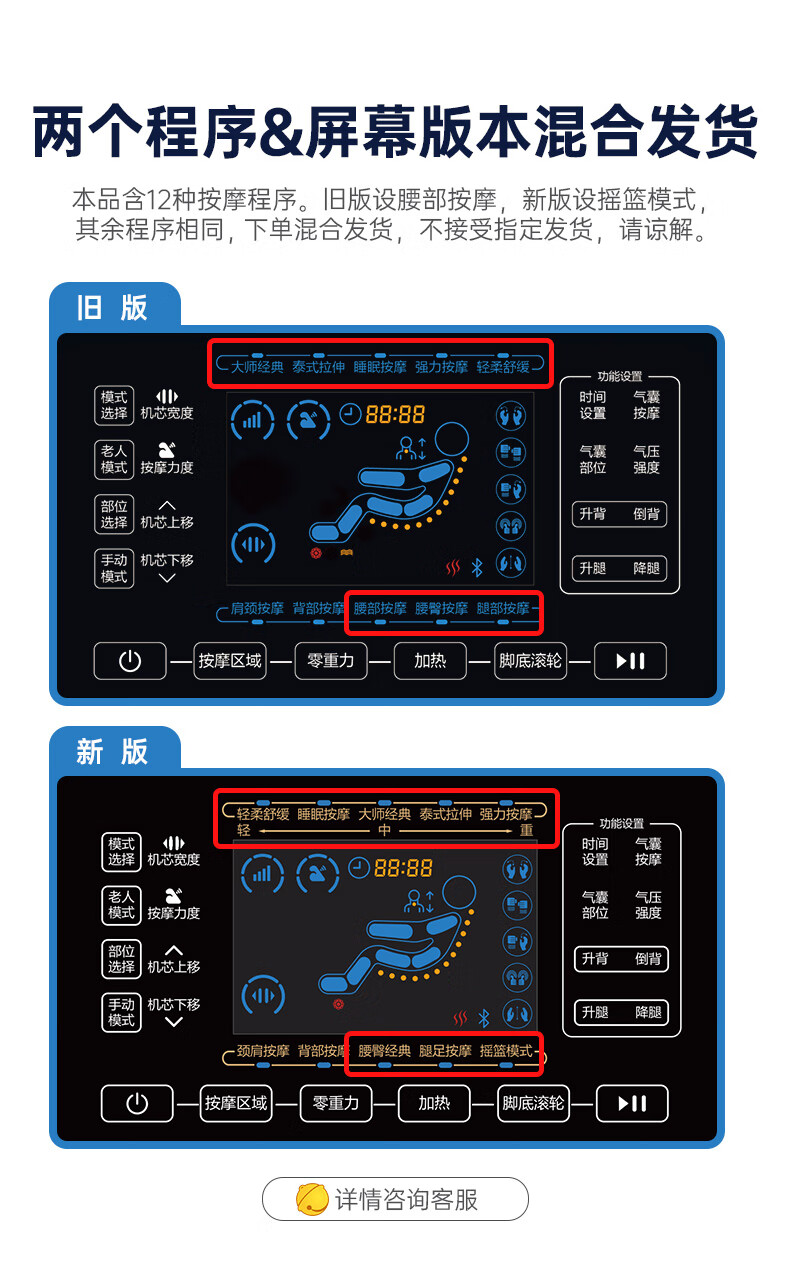 两个程序&屏幕版本混合发货

本品含12种按摩程序。旧版设腰部按摩，新版设摇篮模式，其余程序相同，下单混合发货，不接受指定发货，请谅解。

旧版

大师经典 泰式拉伸 睡眠按摩 强力按摩 轻柔舒缓

模式选择 机芯宽度

老人模式 按摩力度

部位选择 机芯上移

手动模式 机芯下移

88:88

功能设置

时间设置 气囊按摩

气囊部位 气压强度

升背 倒背

升腿 降腿

肩颈按摩 背部按摩 腰部按摩 腰臀按摩 腿部按摩

按摩区域 零重力 加热 脚底滚轮

新版

轻柔舒缓 睡眠按摩 大师经典 泰式拉伸 强力按摩

轻 中 重

模式选择 机芯宽度

老人模式 按摩力度

部位选择 机芯上移

手动模式 机芯下移

88:88

功能设置

时间设置 气囊按摩

气囊部位 气压强度

升背 倒背

升腿 降腿

颈肩按摩 背部按摩 腰臀经典 腿足按摩 摇篮模式

按摩区域 零重力 加热 脚底滚轮

详情咨询客服