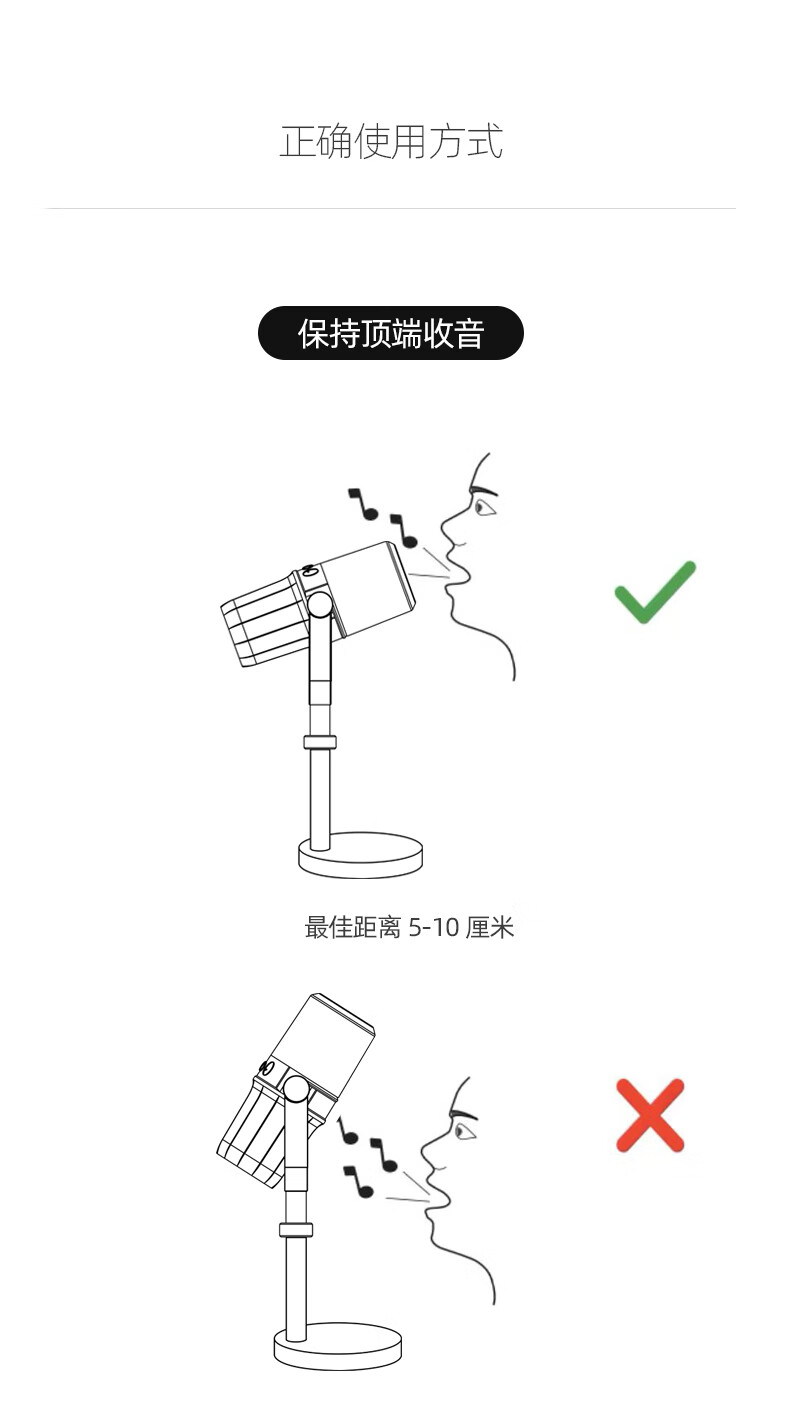 正确使用方式

保持顶端收音

最佳距离 5-10 厘米