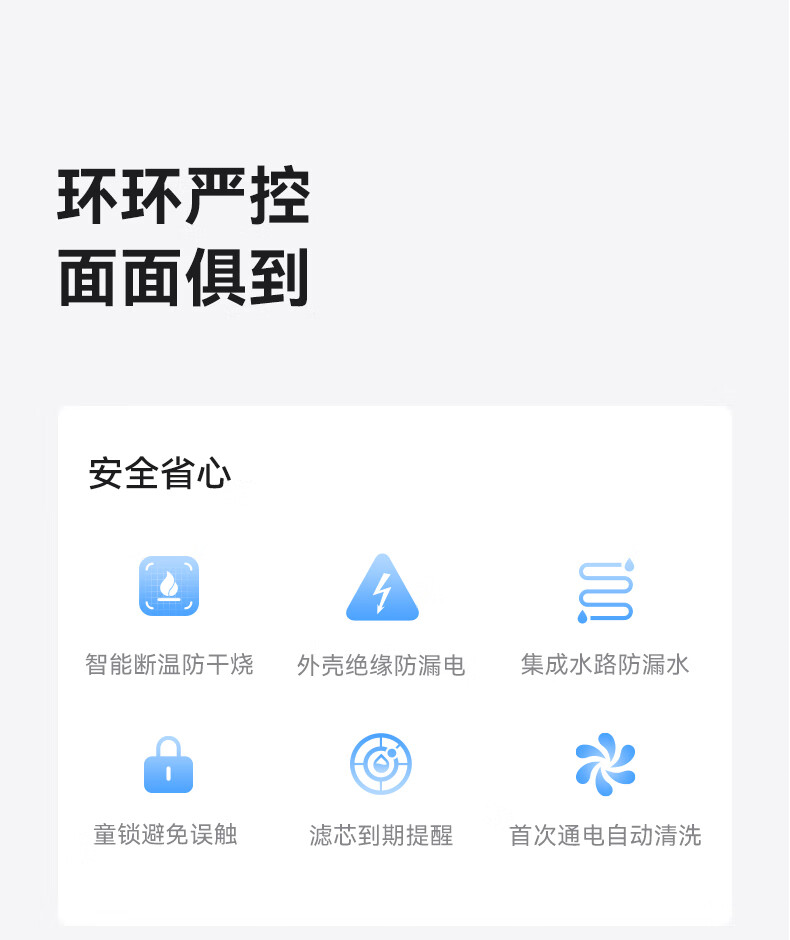 环环严控
面面俱到

安全省心

智能断温防干烧

外壳绝缘防漏电

集成水路防漏水

童锁避免误触

滤芯到期提醒

首次通电自动清洗