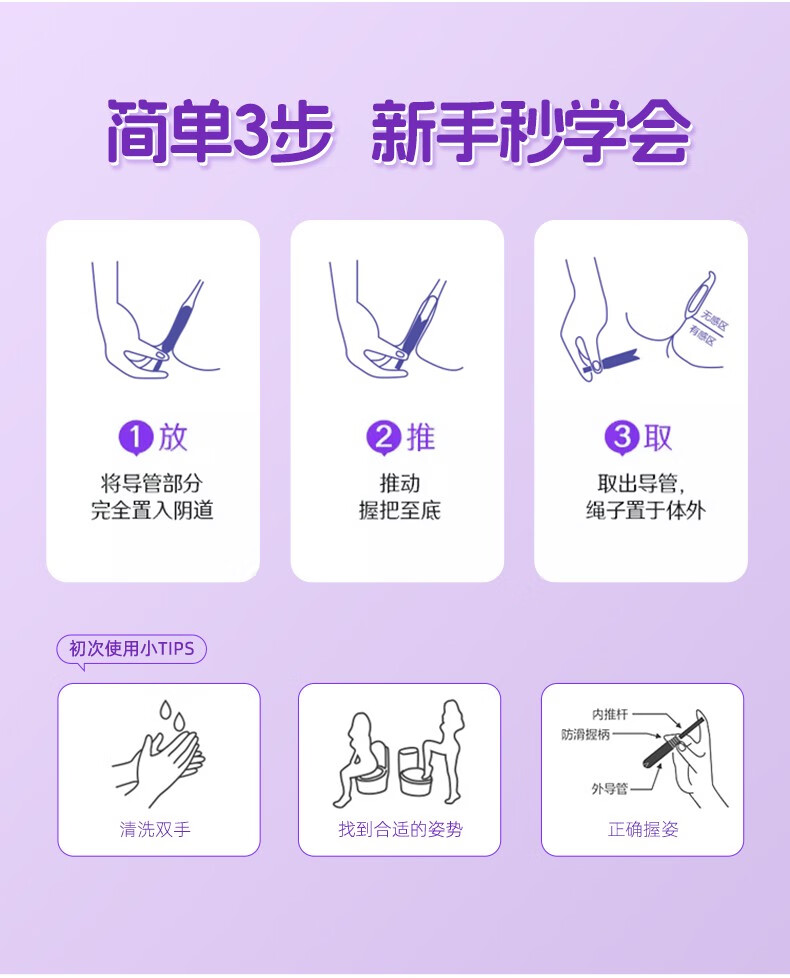 简单3步 新手秒学会

1 放
将导管部分
完全置入阴道

2 推
推动
握把至底

无感区
有感区

3 取
取出导管，
绳子置于体外

初次使用小TIPS

清洗双手

找到合适的姿势

内推杆
防滑握柄
外导管

正确握姿