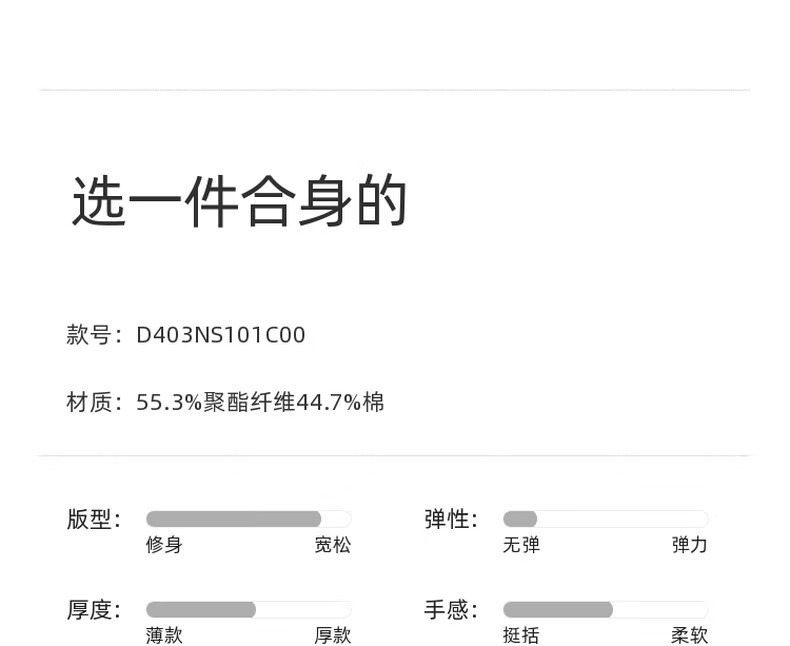 选一件合身的

款号：D403NS101C00

材质：55.3%聚酯纤维44.7%棉

版型：
修身 宽松

弹性：
无弹 弹力

厚度：
薄款 厚款

手感：
挺括 柔软