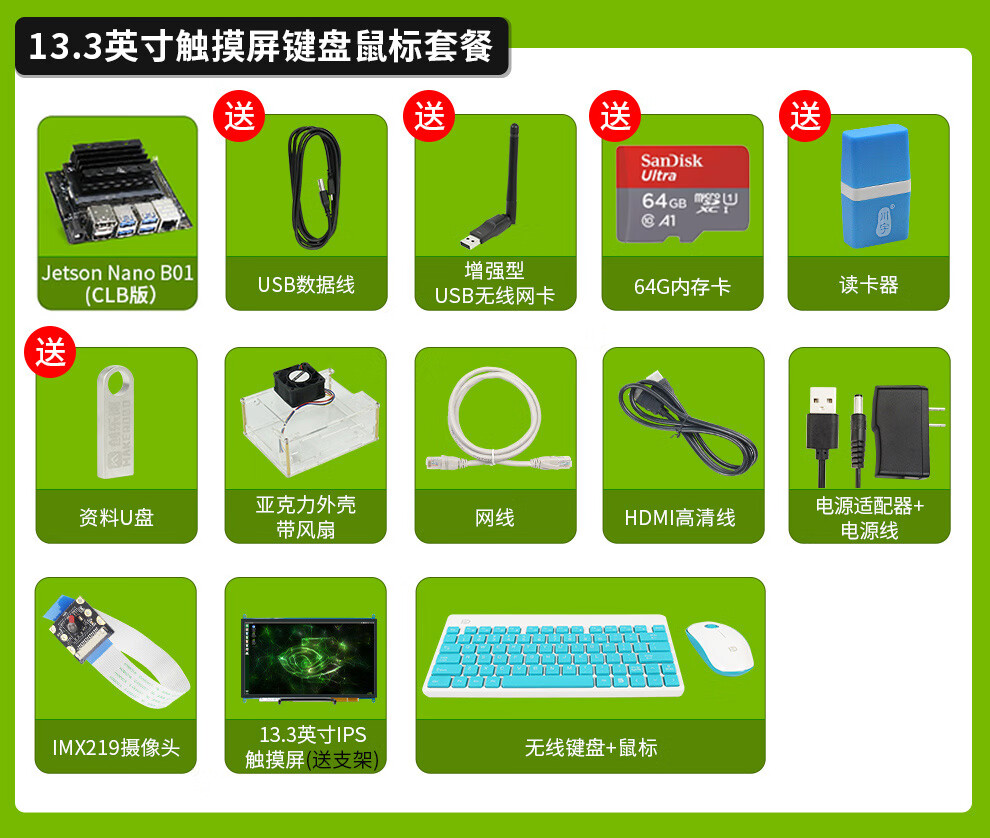 13.3英寸触摸屏键盘鼠标套餐

Jetson Nano B01 (CLB版)

送
USB数据线

送
增强型 USB无线网卡

送
SanDisk Ultra 64GB microSD XC I A1
64G内存卡

送
读卡器

送
资料U盘

亚克力外壳 带风扇

网线

HDMI高清线

电源适配器+ 电源线

IMX219摄像头

13.3英寸IPS 触摸屏(送支架)

无线键盘+鼠标