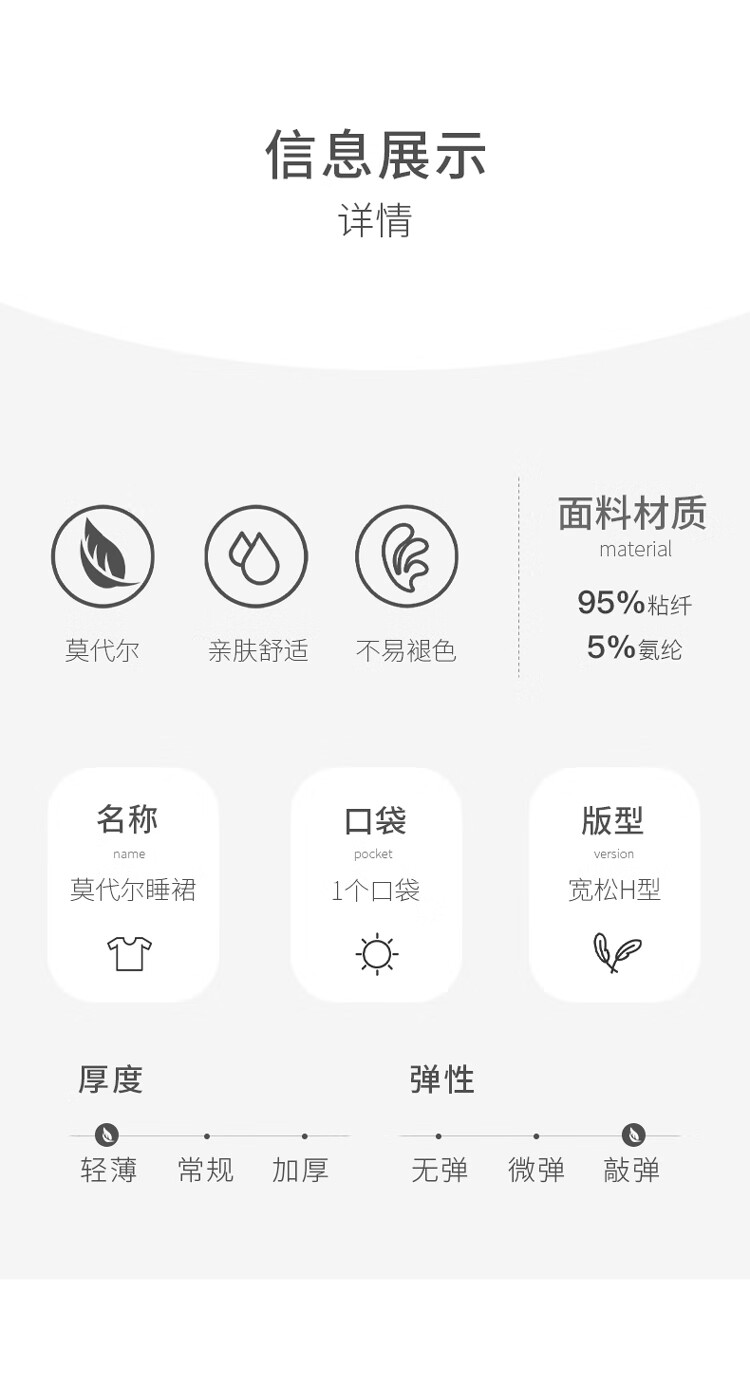 信息展示
详情

莫代尔

亲肤舒适

不易褪色

面料材质
material
95%粘纤
5%氨纶

名称
name
莫代尔睡裙

口袋
pocket
1个口袋

版型
version
宽松H型

厚度
轻薄 常规 加厚

弹性
无弹 微弹 敲弹