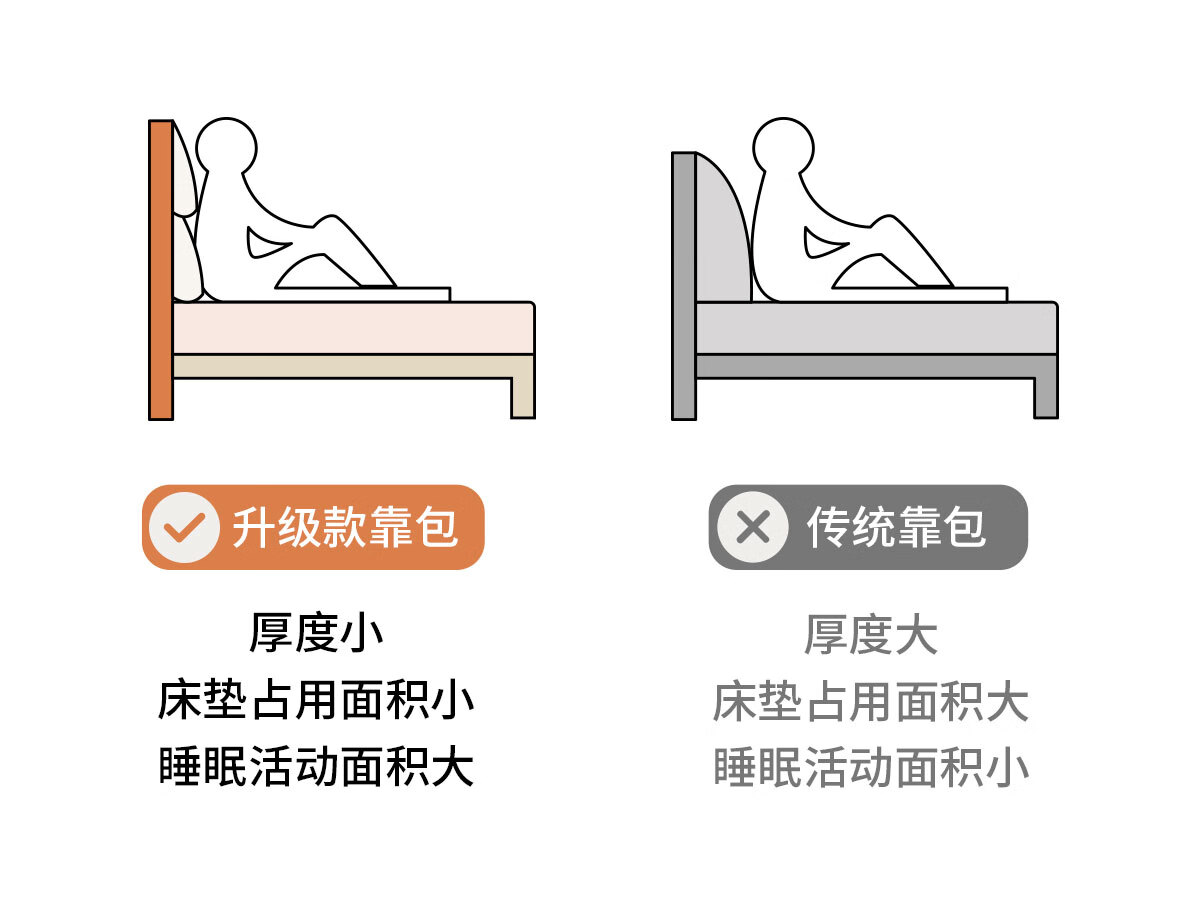 升级款靠包

厚度小
床垫占用面积小
睡眠活动面积大

传统靠包

厚度大
床垫占用面积大
睡眠活动面积小