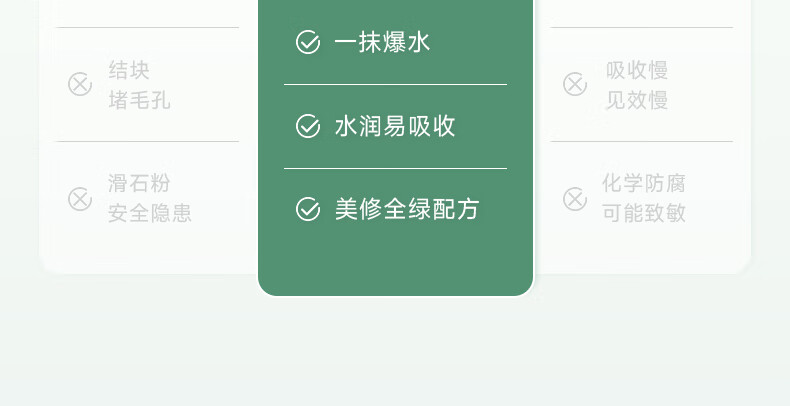 结块
堵毛孔

滑石粉
安全隐患

一抹爆水

水润易吸收

美修全绿配方

吸收慢
见效慢

化学防腐
可能致敏