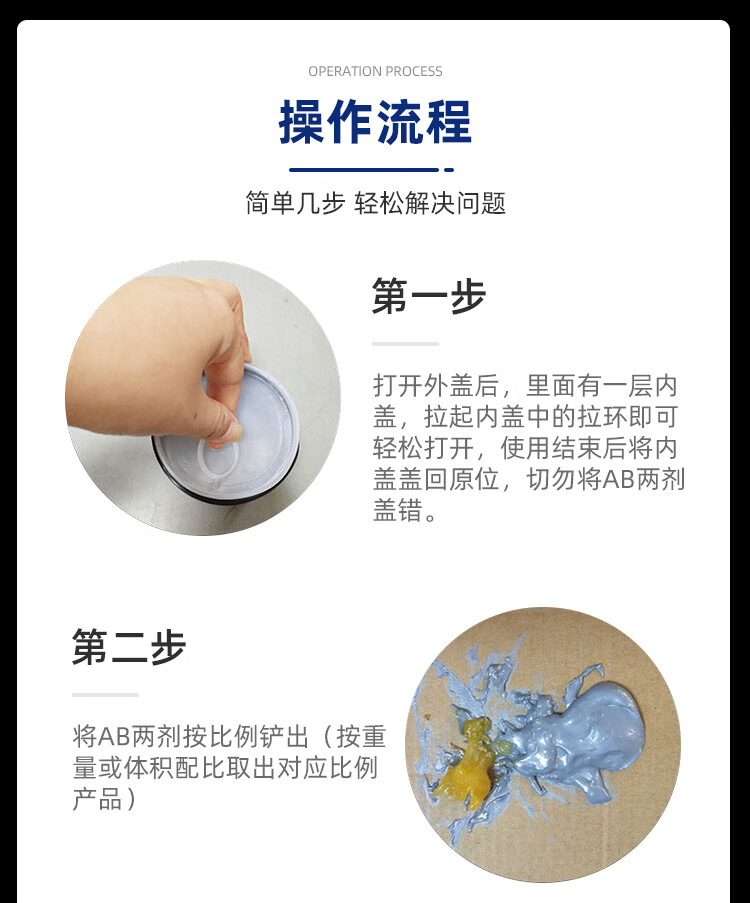 OPERATION PROCESS

操作流程

简单几步 轻松解决问题

第一步

打开外盖后，里面有一层内盖，拉起内盖中的拉环即可轻松打开，使用结束后将内盖盖回原位，切勿将AB两剂盖错。

第二步

将AB两剂按比例铲出（按重量或体积配比取出对应比例产品）