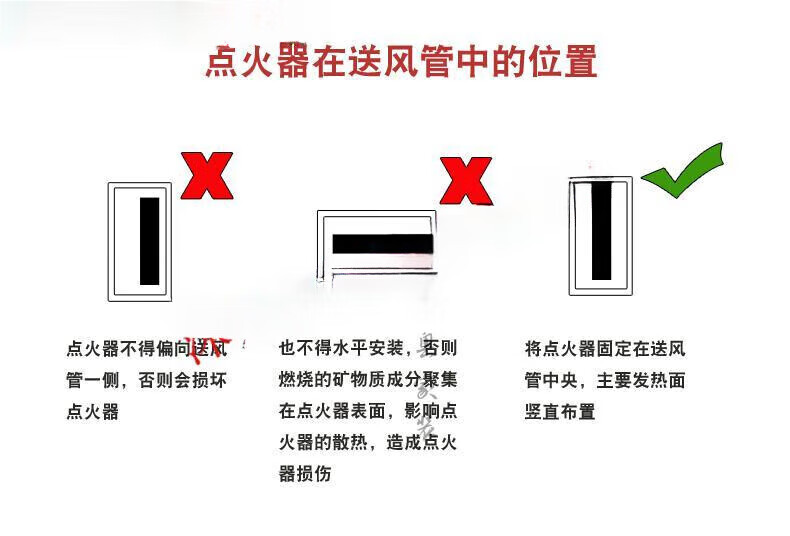 点火器在送风管中的位置

点火器不得偏向送风管一侧，否则会损坏点火器

也不得水平安装，否则燃烧的矿物质成分聚集在点火器表面，影响点火器的散热，造成点火器损伤

将点火器固定在送风管中央，主要发热面竖直布置